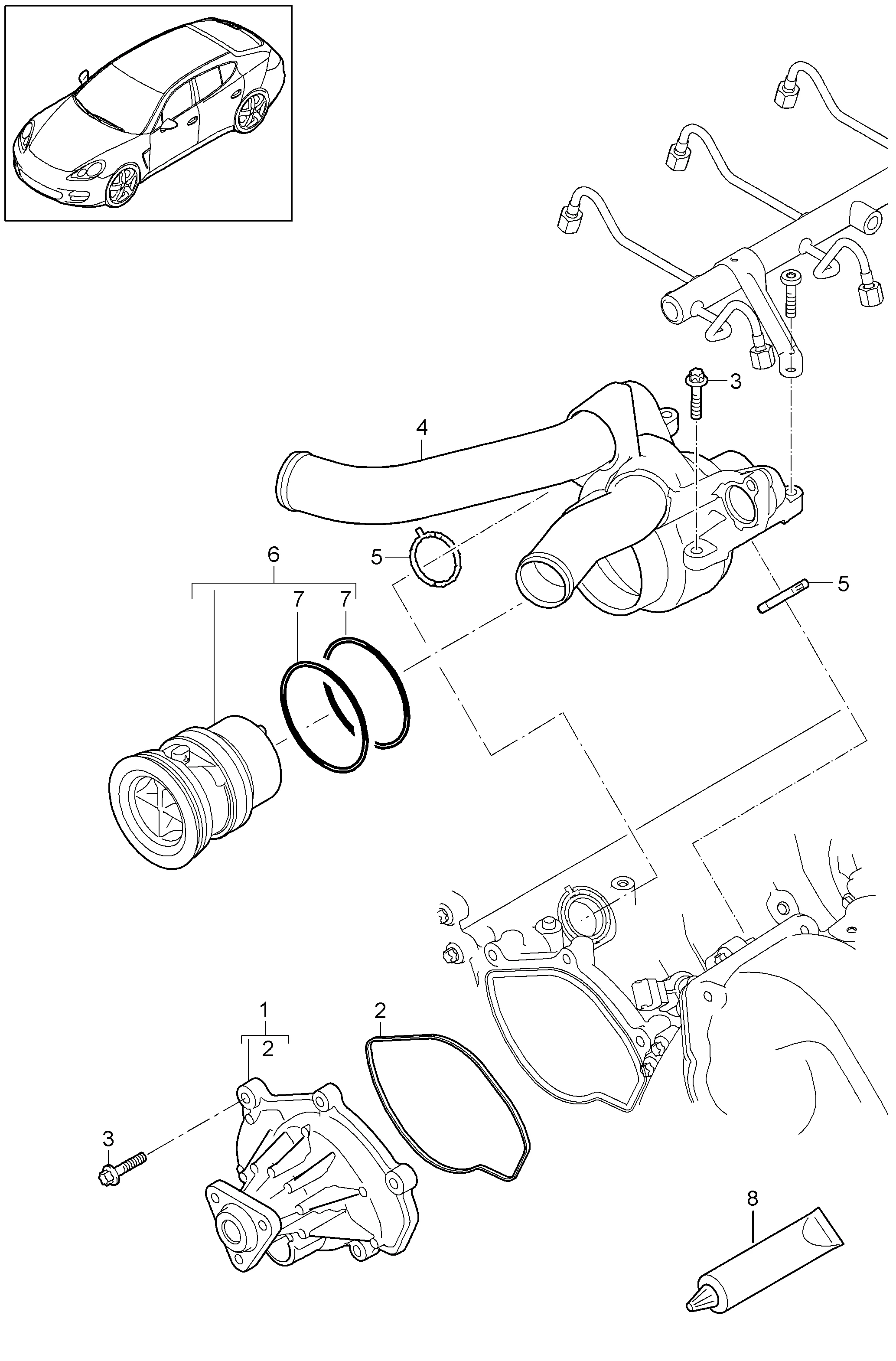 3
4
5
5
6
7
7
1
2
2
3
8