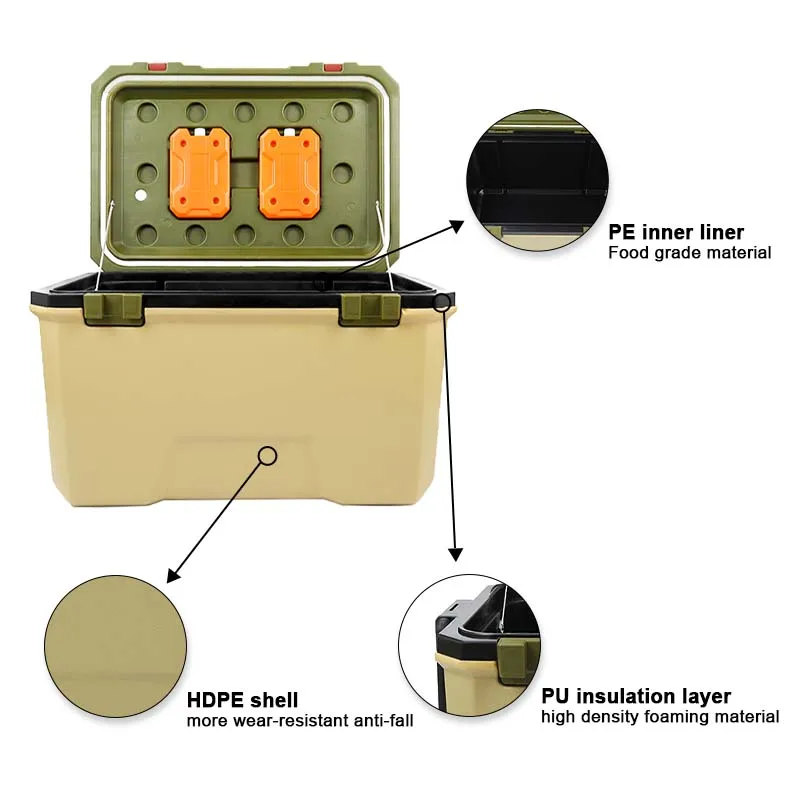 PE inner liner
Food grade material

HDPE shell
more wear-resistant anti-fall

PU insulation layer
high density foaming material