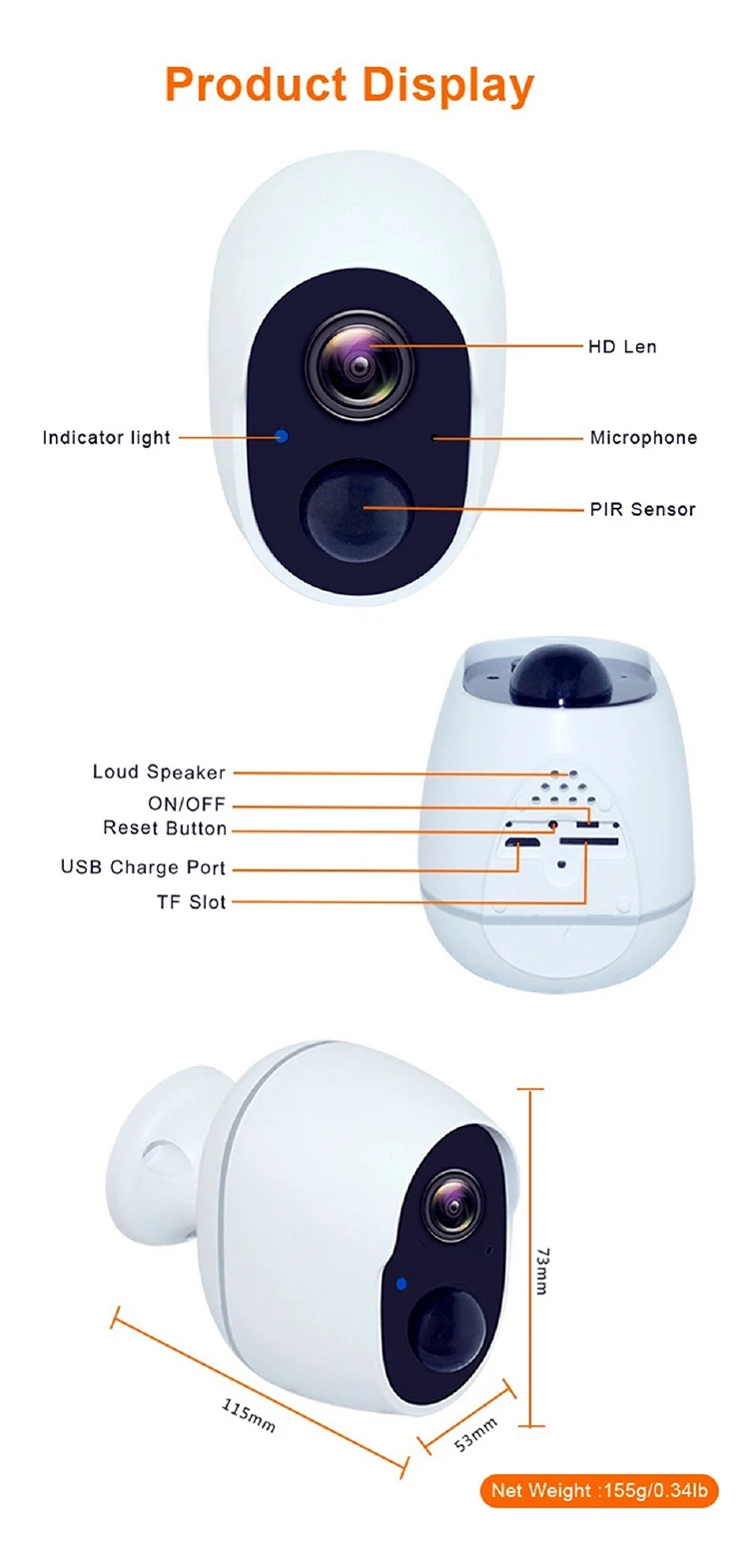 Product Display

HD Len

Indicator light

Microphone

PIR Sensor

Loud Speaker

ON/OFF

Reset Button

USB Charge Port

TF Slot

73mm

115mm

53mm

Net Weight :155g/0.34lb