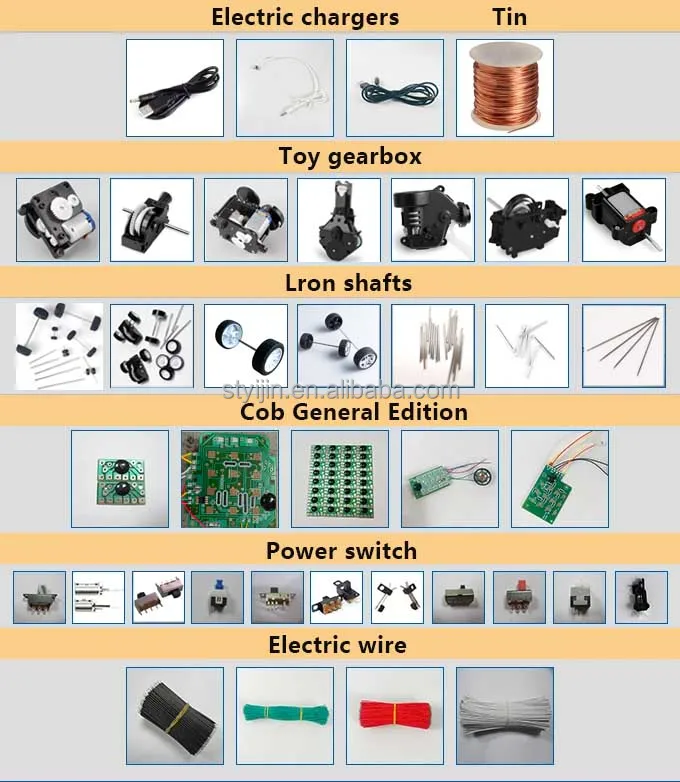 Electric chargers Tin

Toy gearbox

Lron shafts

styijin.en.alibaba.com

Cob General Edition

Power switch

Electric wire