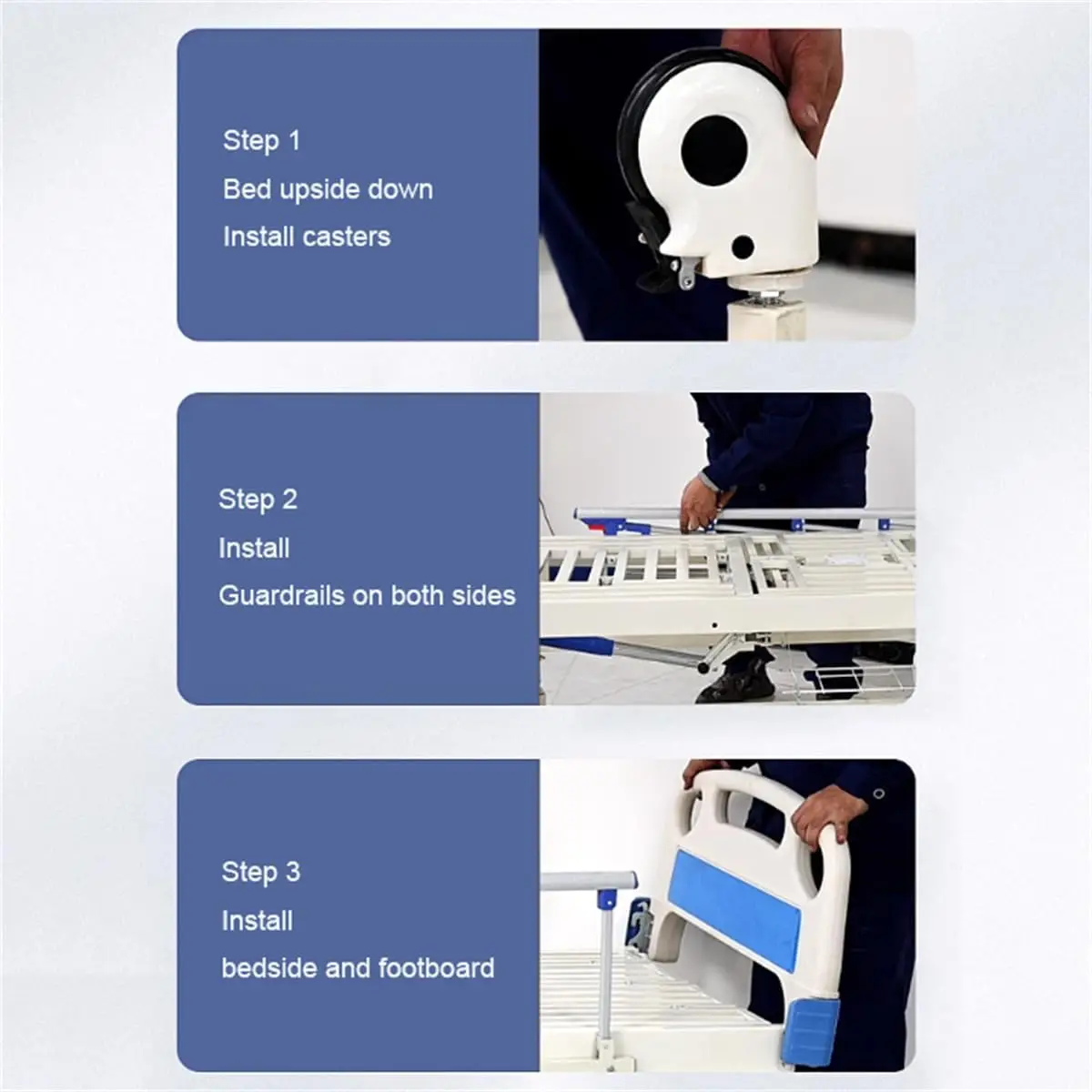 Step 1
Bed upside down
Install casters

Step 2
Install
Guardrails on both sides

Step 3
Install
bedside and footboard