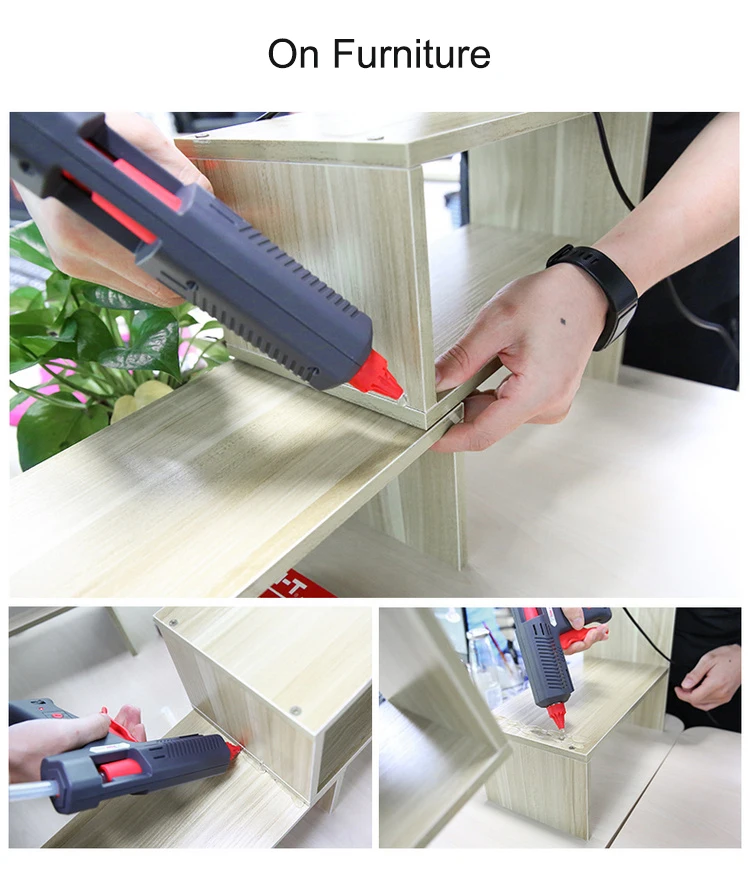 On Furniture