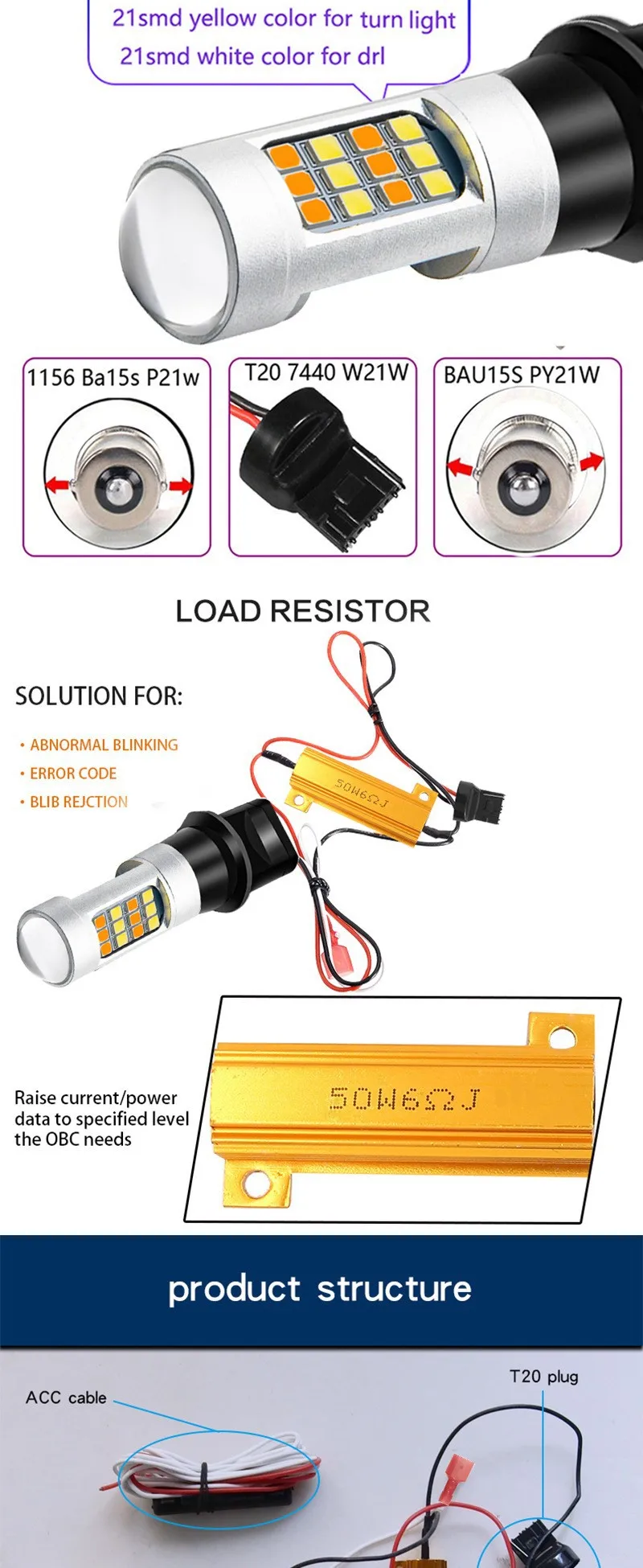 21smd yellow color for turn light
21smd white color for drl

1156 Ba15s P21w

T20 7440 W21W

BAU15S PY21W

LOAD RESISTOR

SOLUTION FOR:

• ABNORMAL BLINKING
• ERROR CODE
• BLIB REJCTION

50W6ΩJ

Raise current/power data to specified level the OBC needs

50W6ΩJ

product structure

ACC cable

T20 plug