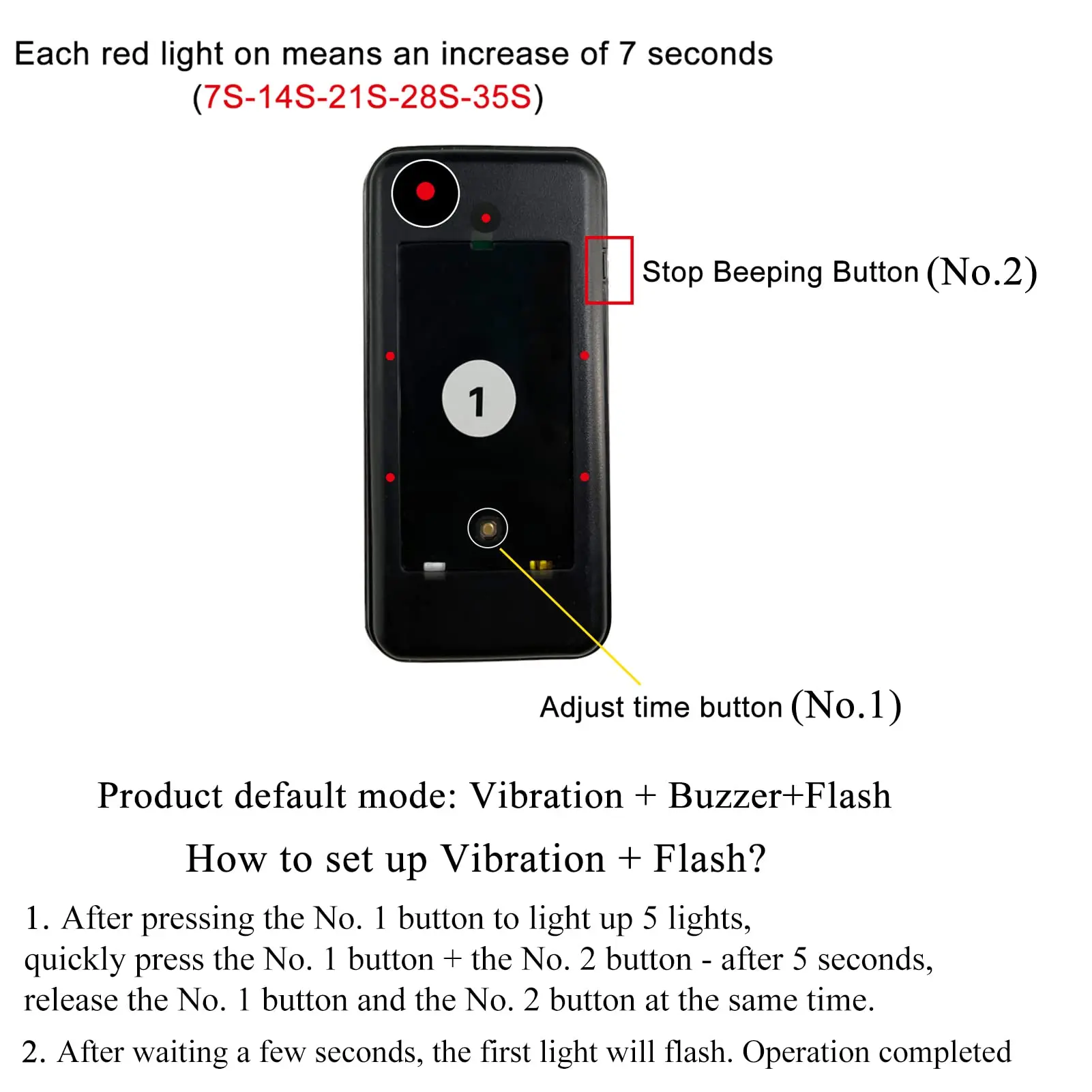 Each red light on means an increase of 7 seconds
(7S-14S-21S-28S-35S)

Stop Beeping Button (No.2)

1

Adjust time button (No.1)

Product default mode: Vibration + Buzzer+Flash

How to set up Vibration + Flash?

1. After pressing the No. 1 button to light up 5 lights, quickly press the No. 1 button + the No. 2 button - after 5 seconds, release the No. 1 button and the No. 2 button at the same time.

2. After waiting a few seconds, the first light will flash. Operation completed