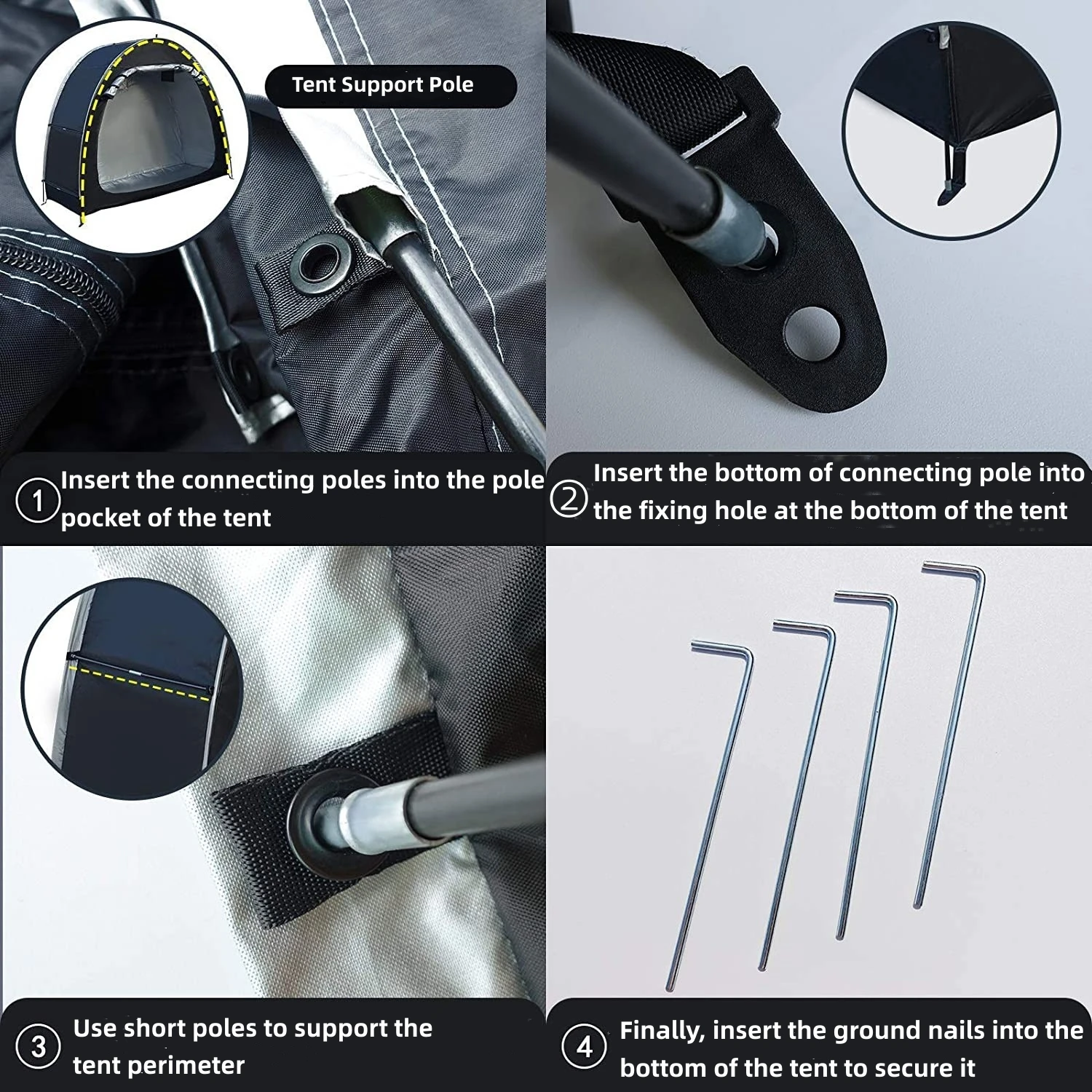 Tent Support Pole

1 Insert the connecting poles into the pole pocket of the tent

2 Insert the bottom of connecting pole into the fixing hole at the bottom of the tent

3 Use short poles to support the tent perimeter

4 Finally, insert the ground nails into the bottom of the tent to secure it