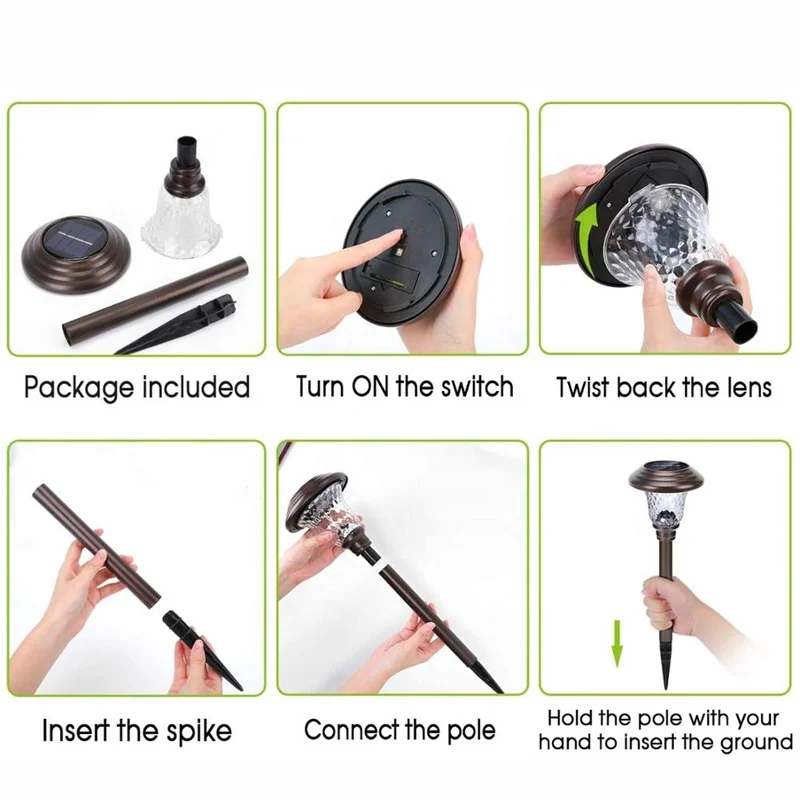 Package included

Turn ON the switch

Twist back the lens

Insert the spike

Connect the pole

Hold the pole with your hand to insert the ground