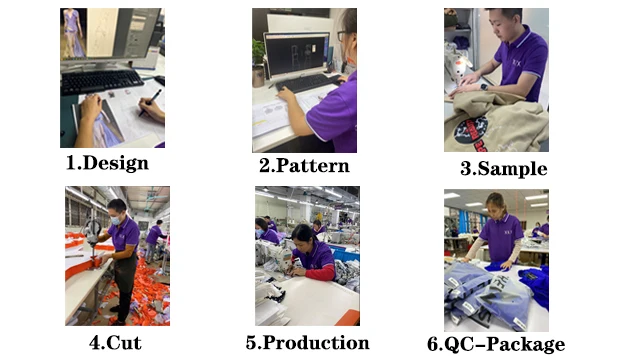 1.Design

2.Pattern

3.Sample

4.Cut

5.Production

6.QC-Package