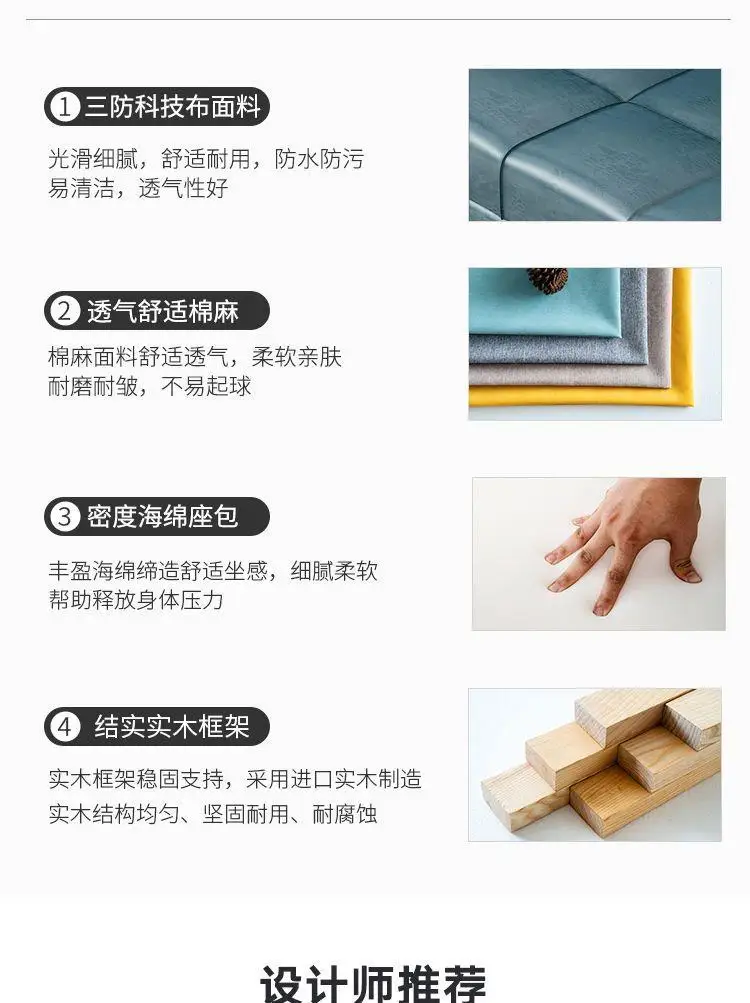 1 三防科技布面料

光滑细腻，舒适耐用，防水防污
易清洁，透气性好

2 透气舒适棉麻

棉麻面料舒适透气，柔软亲肤
耐磨耐皱，不易起球

3 密度海绵座包

丰盈海绵缔造舒适坐感，细腻柔软
帮助释放身体压力

4 结实实木框架

实木框架稳固支持，采用进口实木制造
实木结构均匀、坚固耐用、耐腐蚀

设计师推荐