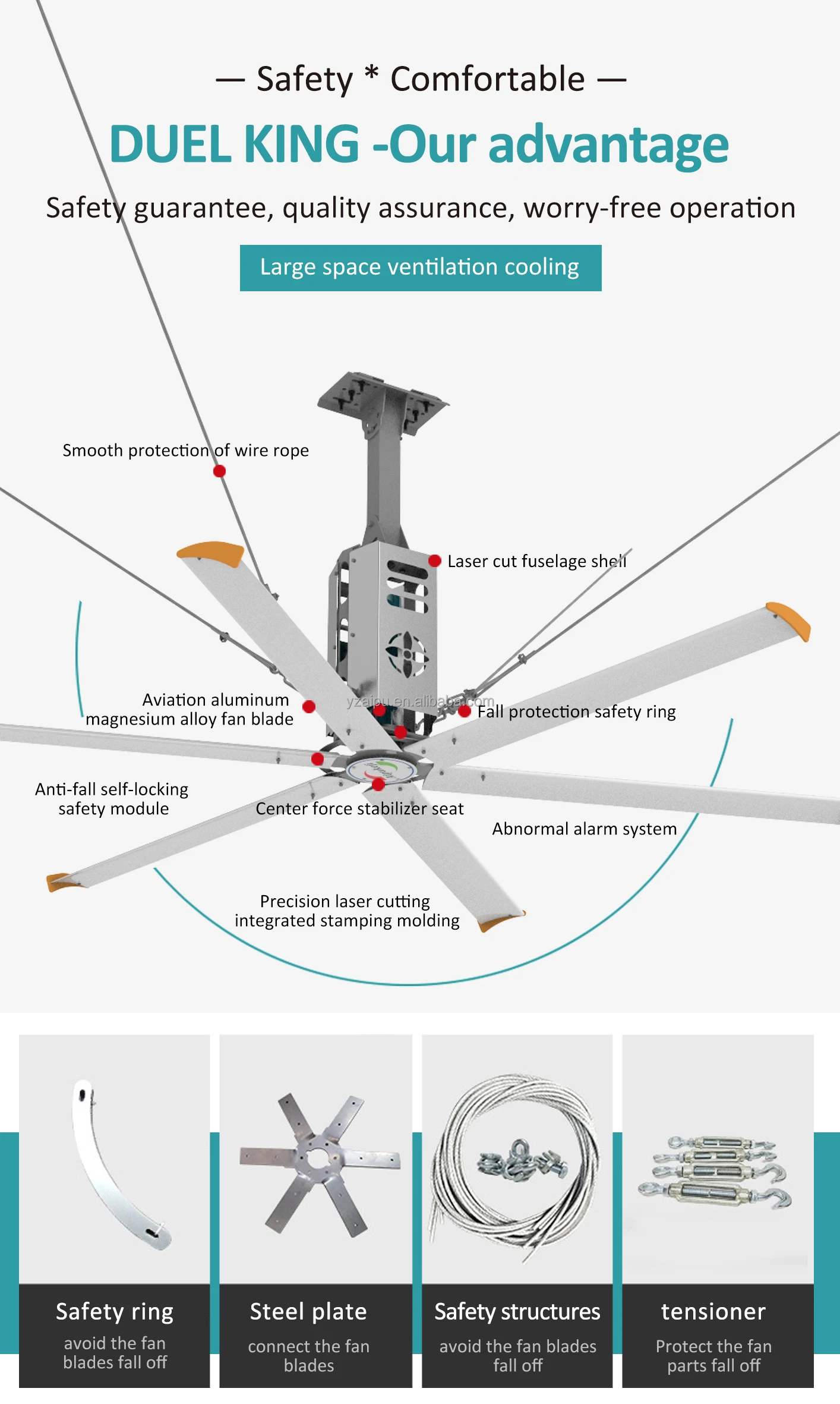 — Safety * Comfortable —

DUEL KING -Our advantage

Safety guarantee, quality assurance, worry-free operation

Large space ventilation cooling

Smooth protection of wire rope

Laser cut fuselage shell

Aviation aluminum magnesium alloy fan blade

yzaipu.en.alibaba.com

Fall protection safety ring

Anti-fall self-locking safety module

Center force stabilizer seat

Abnormal alarm system

Precision laser cutting integrated stamping molding

Safety ring
avoid the fan blades fall off

Steel plate
connect the fan blades

Safety structures
avoid the fan blades fall off

tensioner
Protect the fan parts fall off