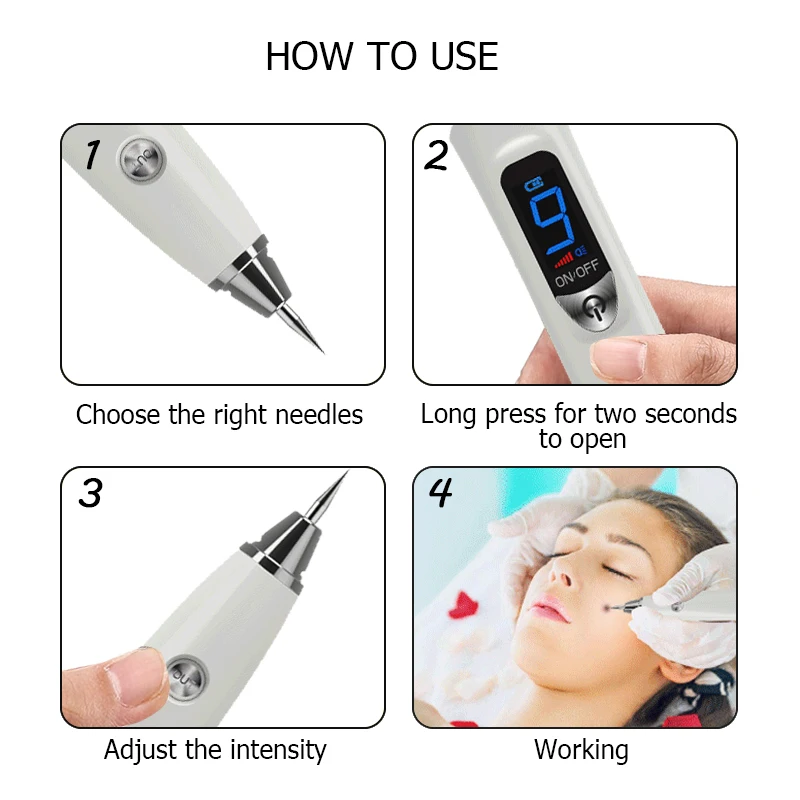 HOW TO USE

1

Choose the right needles

2

9

ON/OFF

Long press for two seconds to open

3

Adjust the intensity

4

Working