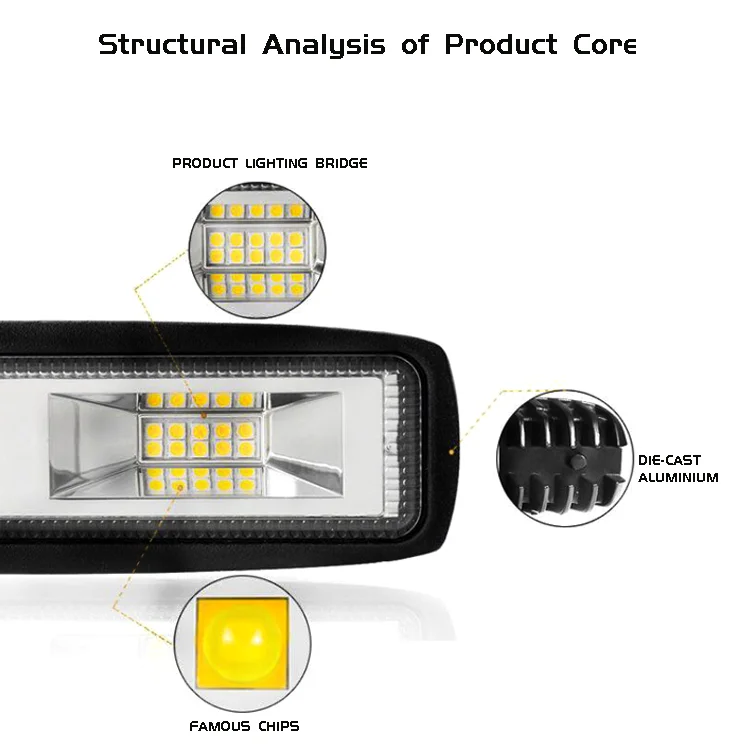 Structural Analysis of Product Core

PRODUCT LIGHTING BRIDGE

DIE-CAST ALUMINIUM

FAMOUS CHIPS