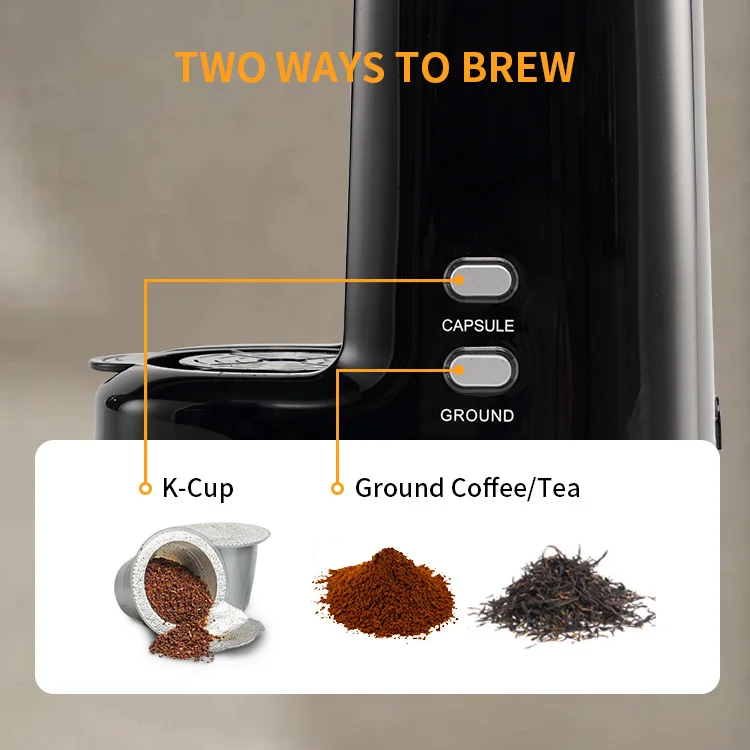 TWO WAYS TO BREW

CAPSULE

GROUND

K-Cup

Ground Coffee/Tea