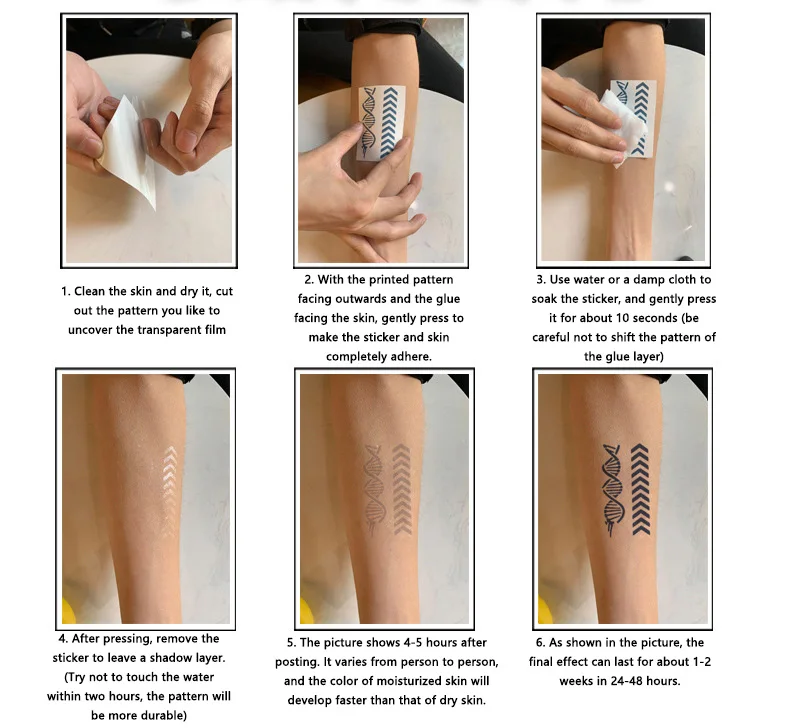 1. Clean the skin and dry it, cut out the pattern you like to uncover the transparent film

2. With the printed pattern facing outwards and the glue facing the skin, gently press to make the sticker and skin completely adhere.

3. Use water or a damp cloth to soak the sticker, and gently press it for about 10 seconds (be careful not to shift the pattern of the glue layer)

4. After pressing, remove the sticker to leave a shadow layer. (Try not to touch the water within two hours, the pattern will be more durable)

5. The picture shows 4-5 hours after posting. It varies from person to person, and the color of moisturized skin will develop faster than that of dry skin.

6. As shown in the picture, the final effect can last for about 1-2 weeks in 24-48 hours.