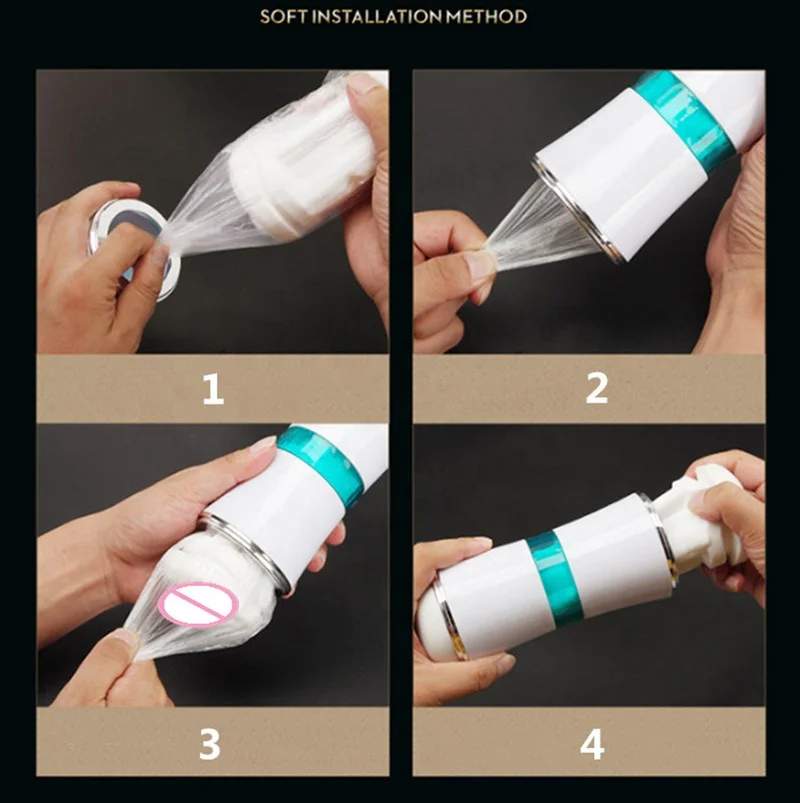 SOFT INSTALLATION METHOD

1

2

3

4