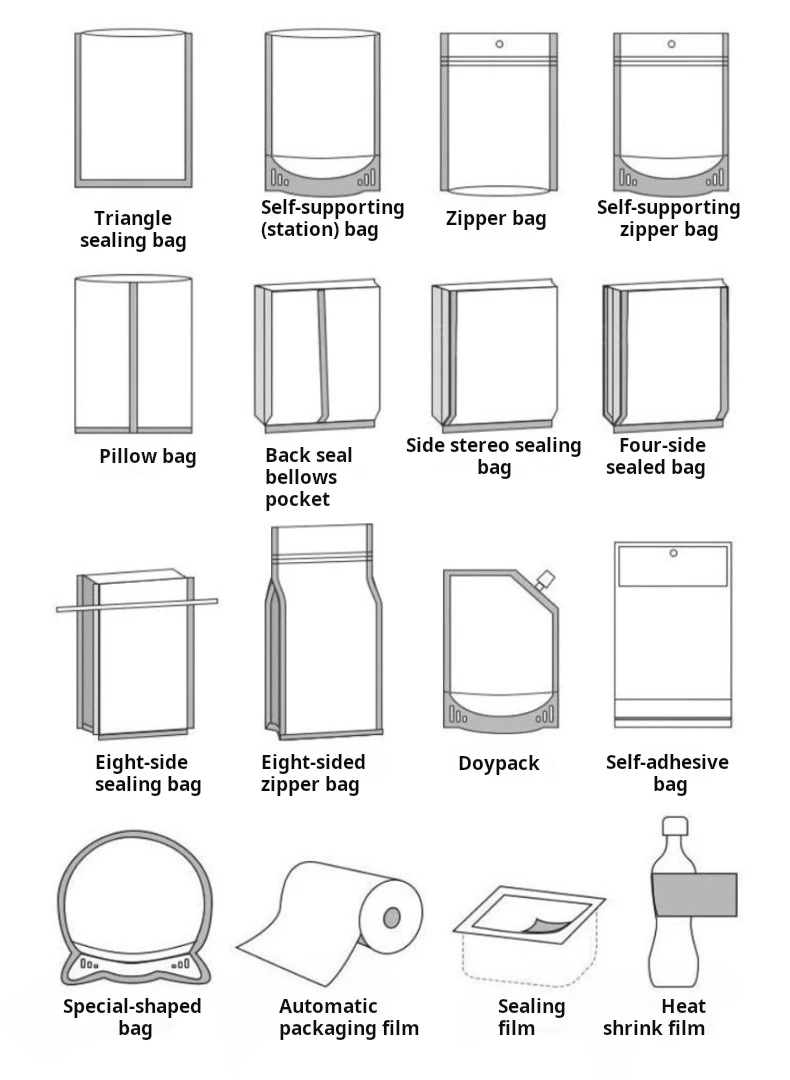 Triangle sealing bag

Self-supporting (station) bag

Zipper bag

Self-supporting zipper bag

Pillow bag

Back seal bellows pocket

Side stereo sealing bag

Four-side sealed bag

Eight-side sealing bag

Eight-sided zipper bag

Doypack

Self-adhesive bag

Special-shaped bag

Automatic packaging film

Sealing film

Heat shrink film