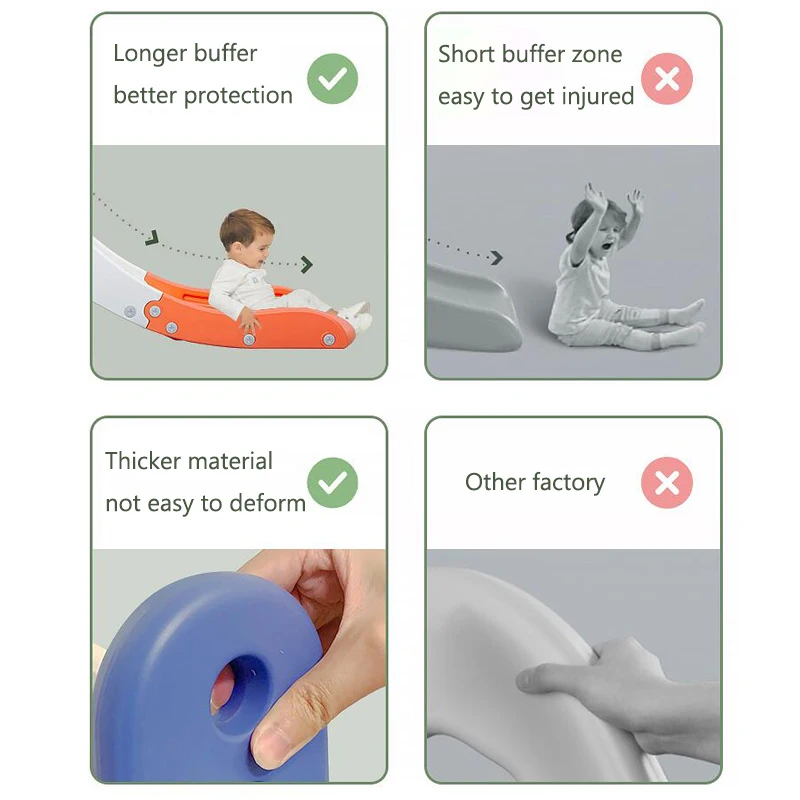 Longer buffer
better protection

Short buffer zone
easy to get injured

Thicker material
not easy to deform

Other factory