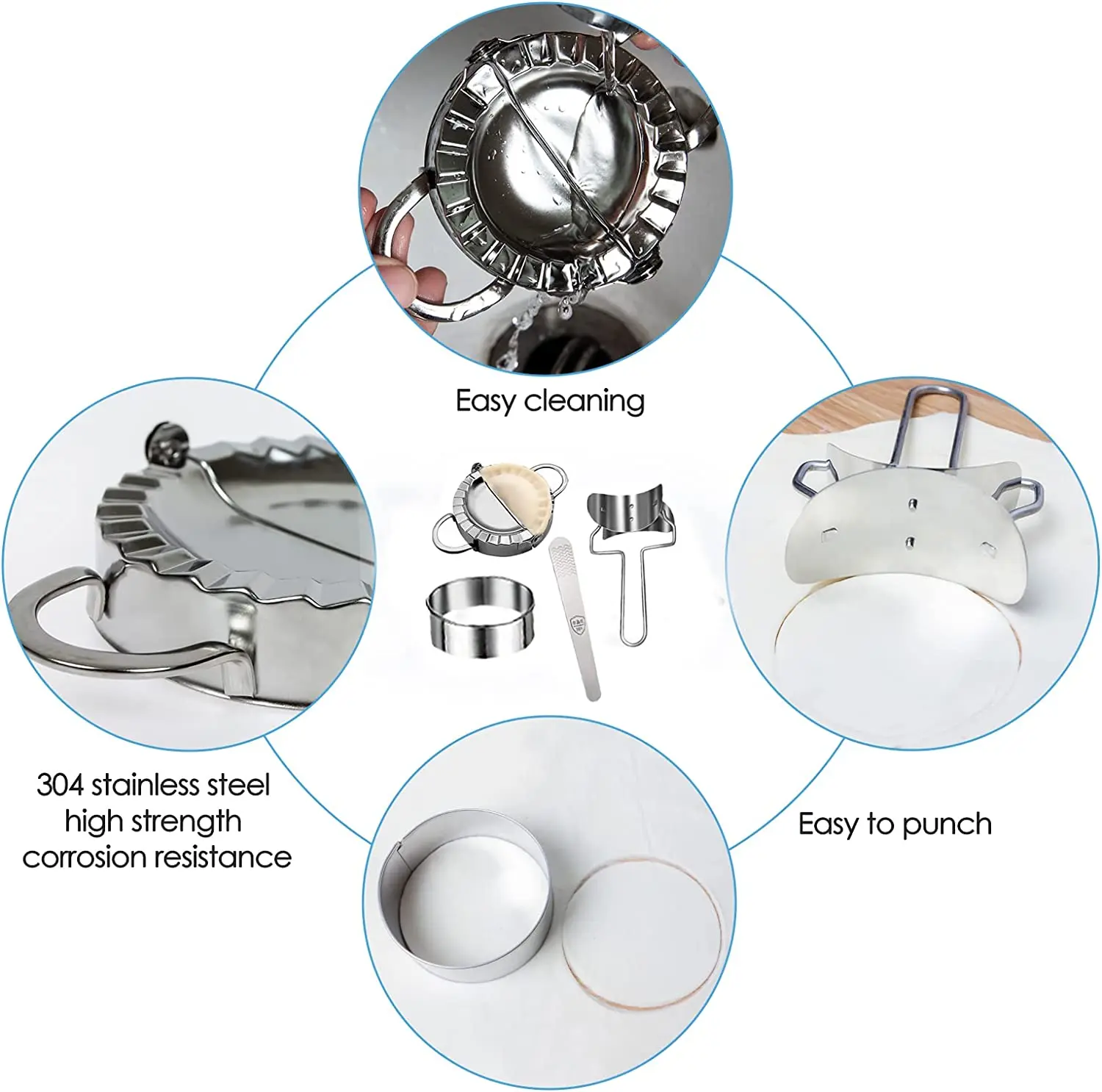 Easy cleaning

304 stainless steel
high strength
corrosion resistance

Easy to punch