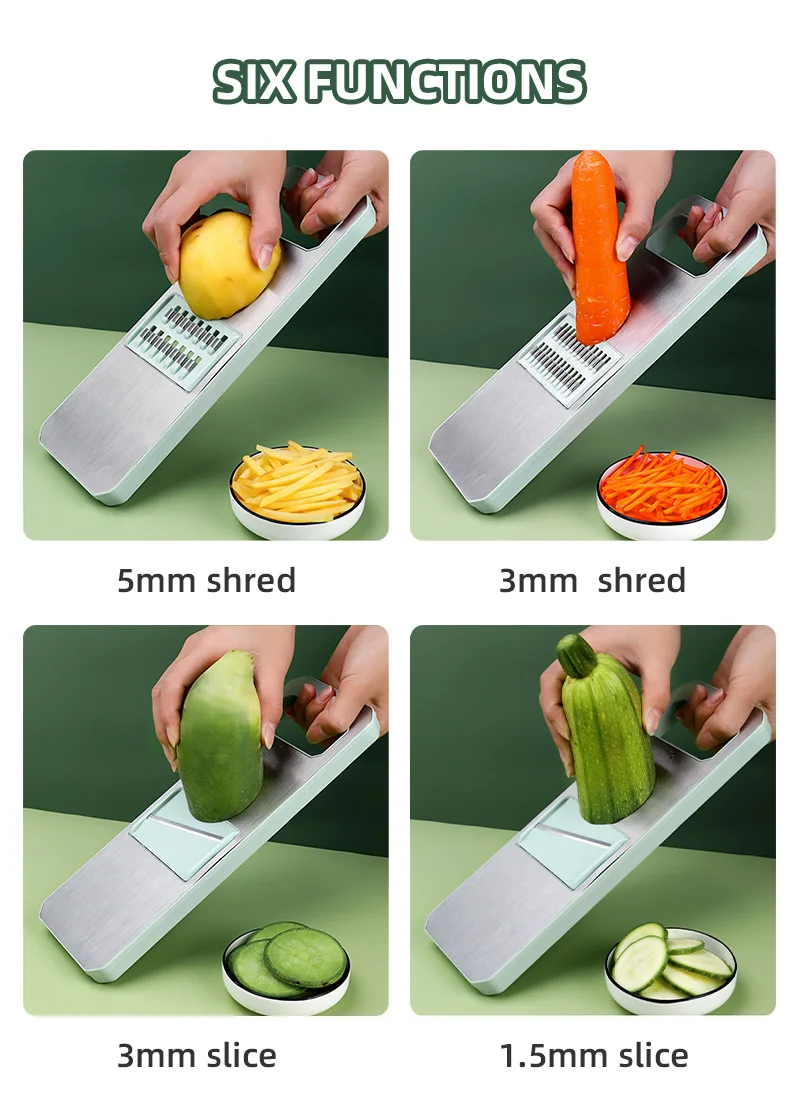 SIX FUNCTIONS

5mm shred

3mm  shred

3mm slice

1.5mm slice