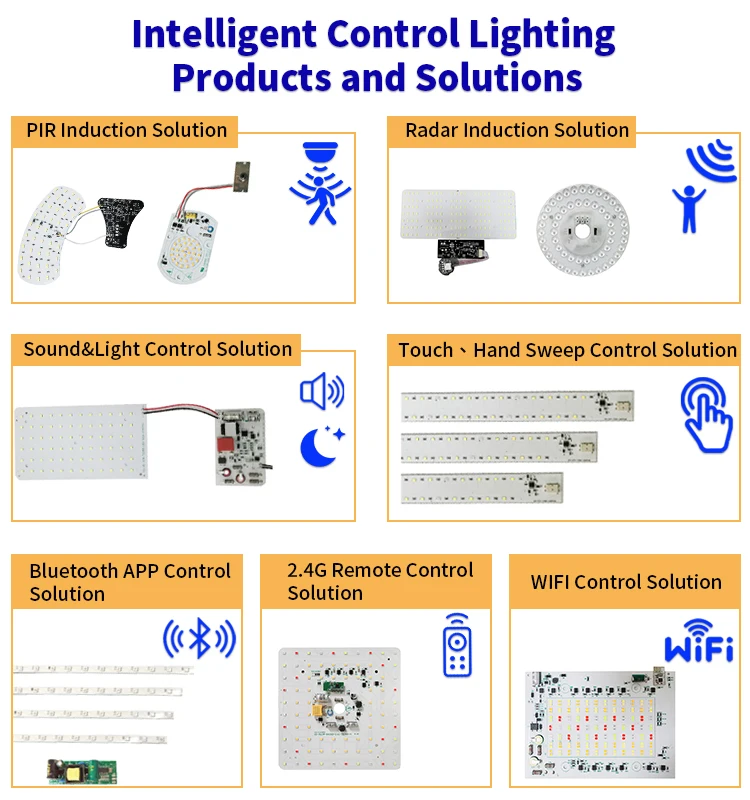 Intelligent Control Lighting Products and Solutions

PIR Induction Solution

Radar Induction Solution

Sound&Light Control Solution

Touch、Hand Sweep Control Solution

Bluetooth APP Control Solution

2.4G Remote Control Solution

WIFI Control Solution

WiFi