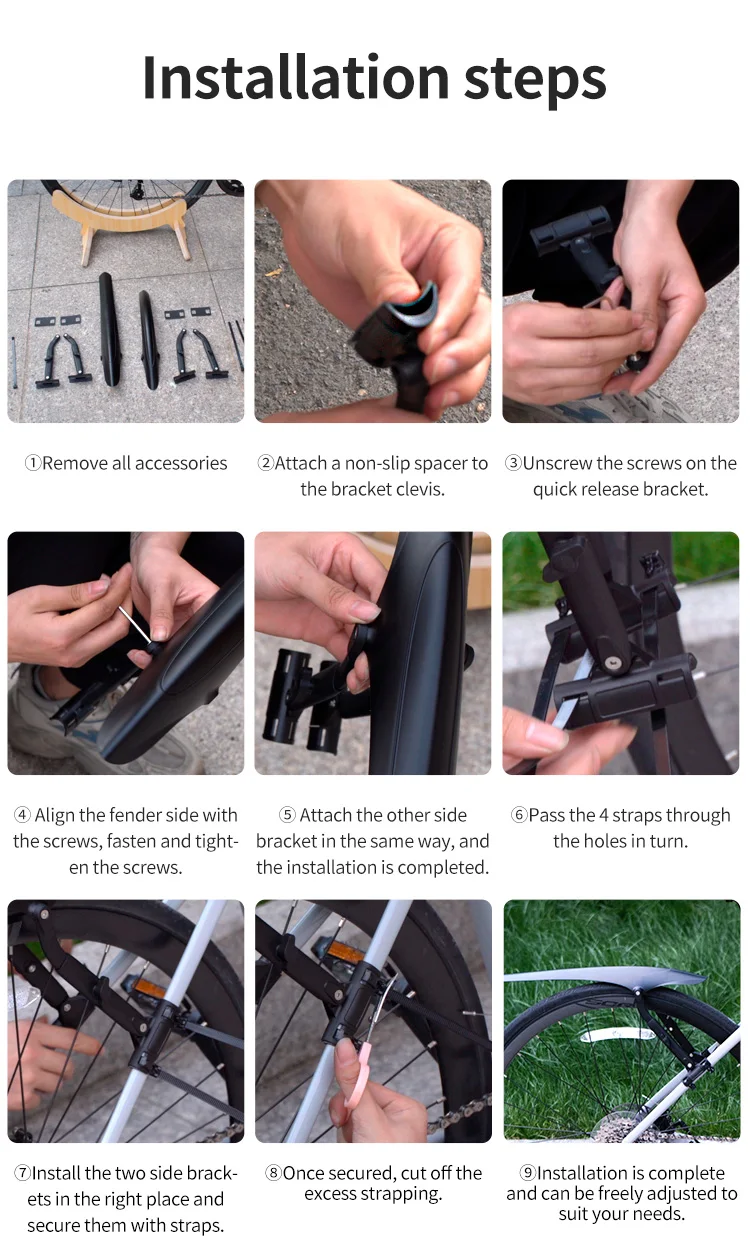 Installation steps

①Remove all accessories

②Attach a non-slip spacer to the bracket clevis.

③Unscrew the screws on the quick release bracket.

④ Align the fender side with the screws, fasten and tighten the screws.

⑤ Attach the other side bracket in the same way, and the installation is completed.

⑥Pass the 4 straps through the holes in turn.

⑦Install the two side brackets in the right place and secure them with straps.

⑧Once secured, cut off the excess strapping.

⑨Installation is complete and can be freely adjusted to suit your needs.