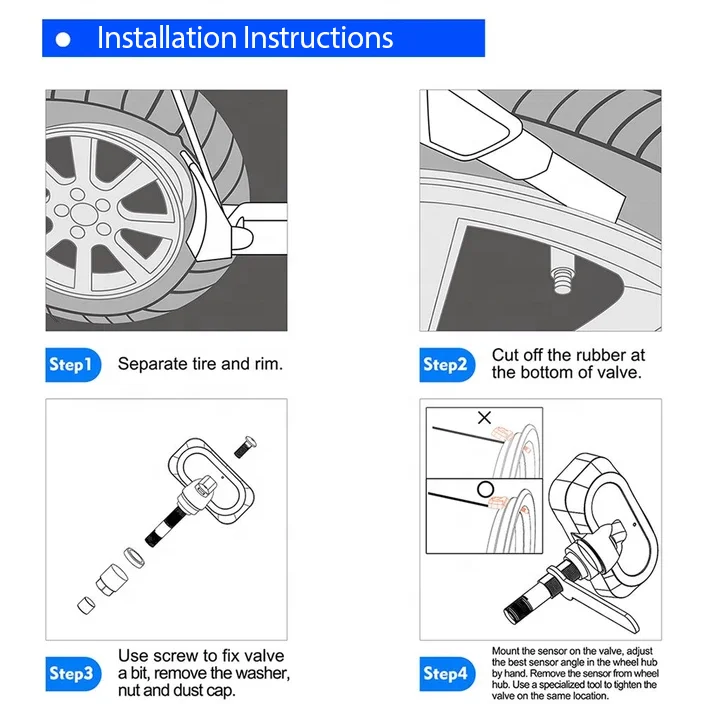 Installation Instructions

Step1 Separate tire and rim.

Step2 Cut off the rubber at the bottom of valve.

Step3 Use screw to fix valve a bit, remove the washer, nut and dust cap.

Step4 Mount the sensor on the valve, adjust the best sensor angle in the wheel hub by hand. Remove the sensor from wheel hub. Use a specialized tool to tighten the valve on the same location.