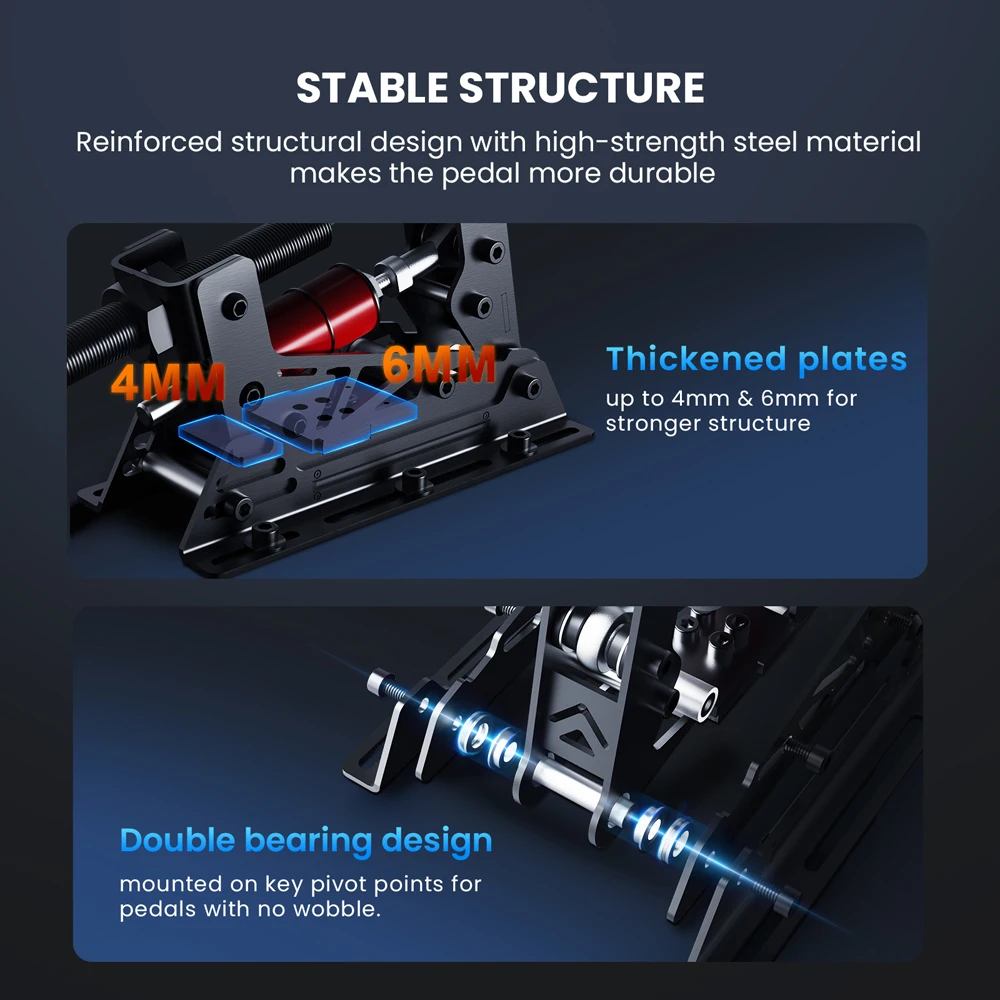 STABLE STRUCTURE

Reinforced structural design with high-strength steel material makes the pedal more durable

4MM

6MM

Thickened plates

up to 4mm & 6mm for stronger structure

Double bearing design

mounted on key pivot points for pedals with no wobble.