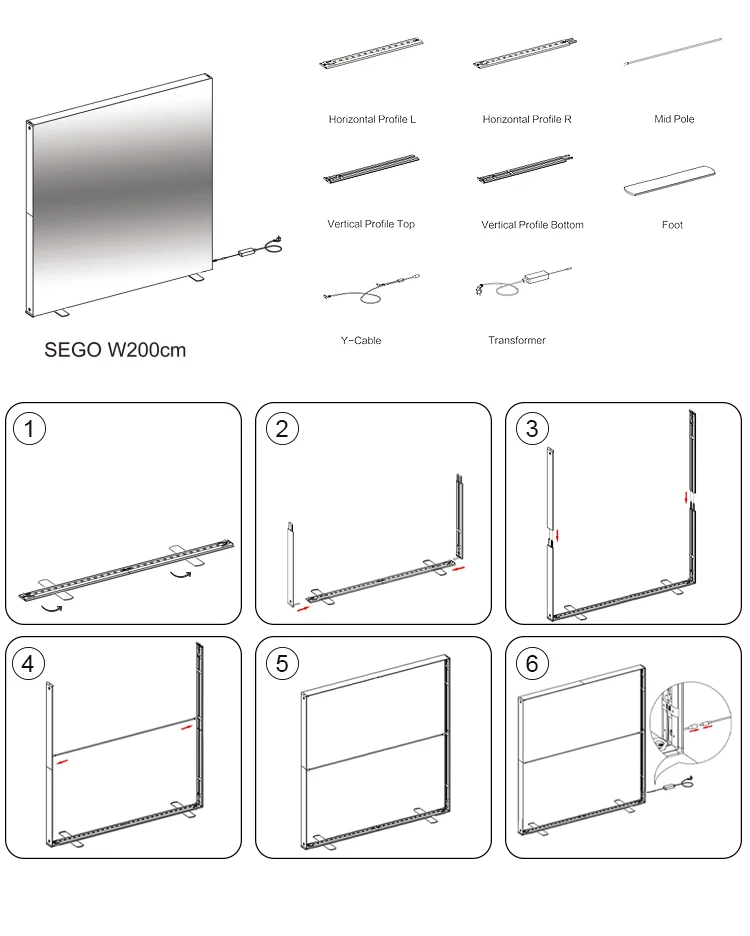 Horizontal Profile L

Horizontal Profile R

Mid Pole

Vertical Profile Top

Vertical Profile Bottom

Foot

Y-Cable

Transformer

SEGO W200cm

1

2

3

4

5

6