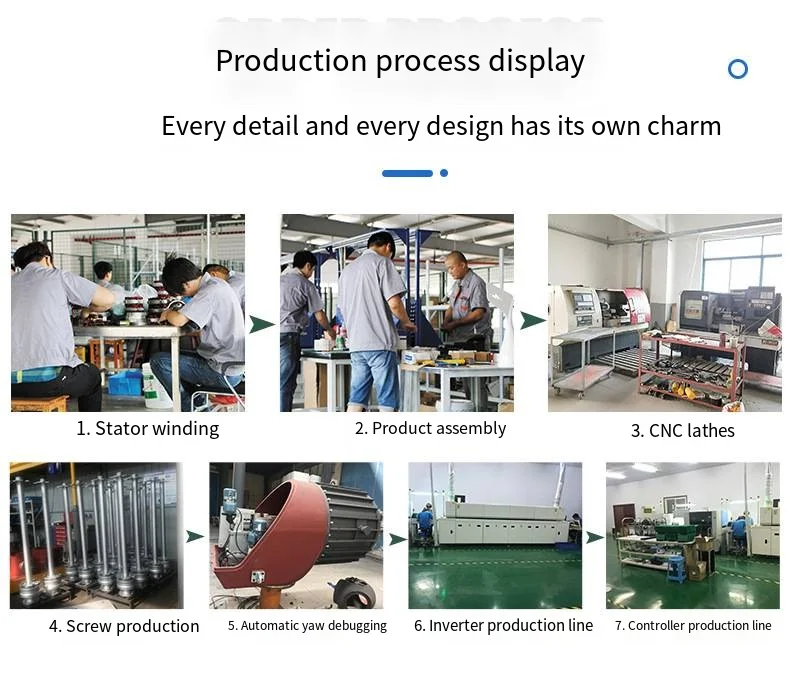 Production process display

Every detail and every design has its own charm

1. Stator winding

2. Product assembly

3. CNC lathes

4. Screw production

5. Automatic yaw debugging

6. Inverter production line

7. Controller production line