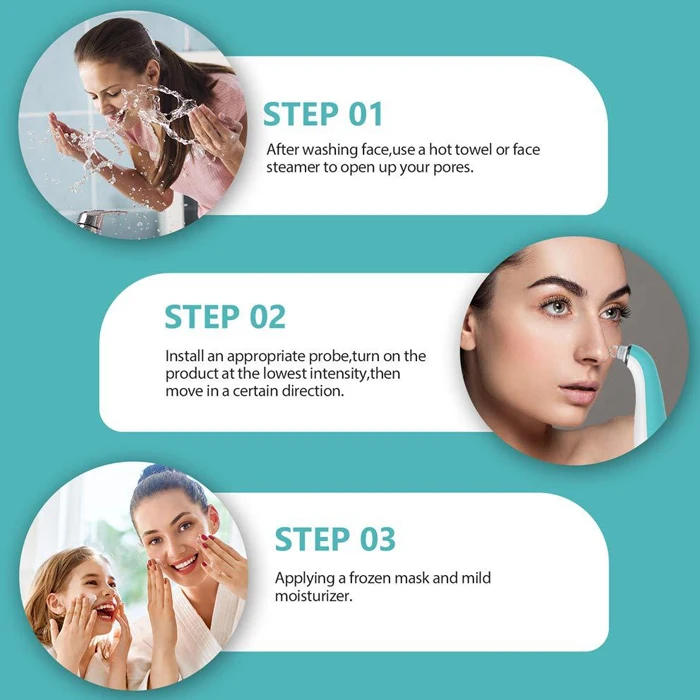 STEP 01

After washing face,use a hot towel or face steamer to open up your pores.

STEP 02

Install an appropriate probe,turn on the product at the lowest intensity,then move in a certain direction.

STEP 03

Applying a frozen mask and mild moisturizer.