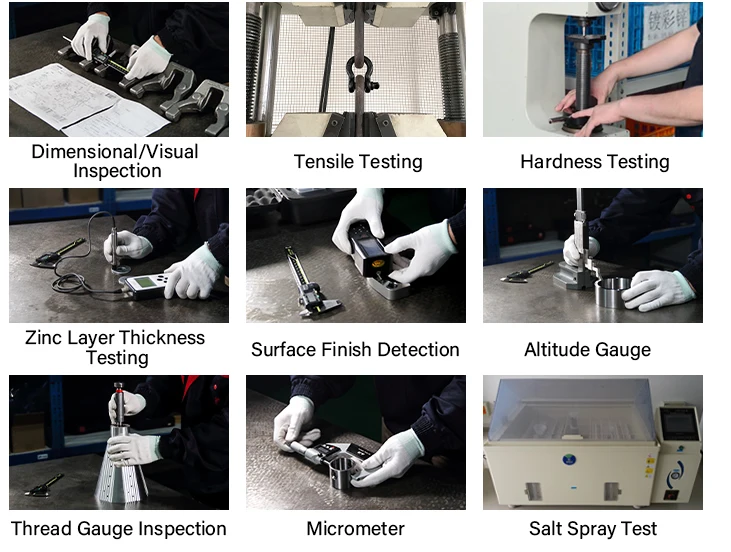 Dimensional/Visual Inspection

Tensile Testing

镀彩锌

Hardness Testing

Zinc Layer Thickness Testing

Surface Finish Detection

Altitude Gauge

Thread Gauge Inspection

Micrometer

Salt Spray Test