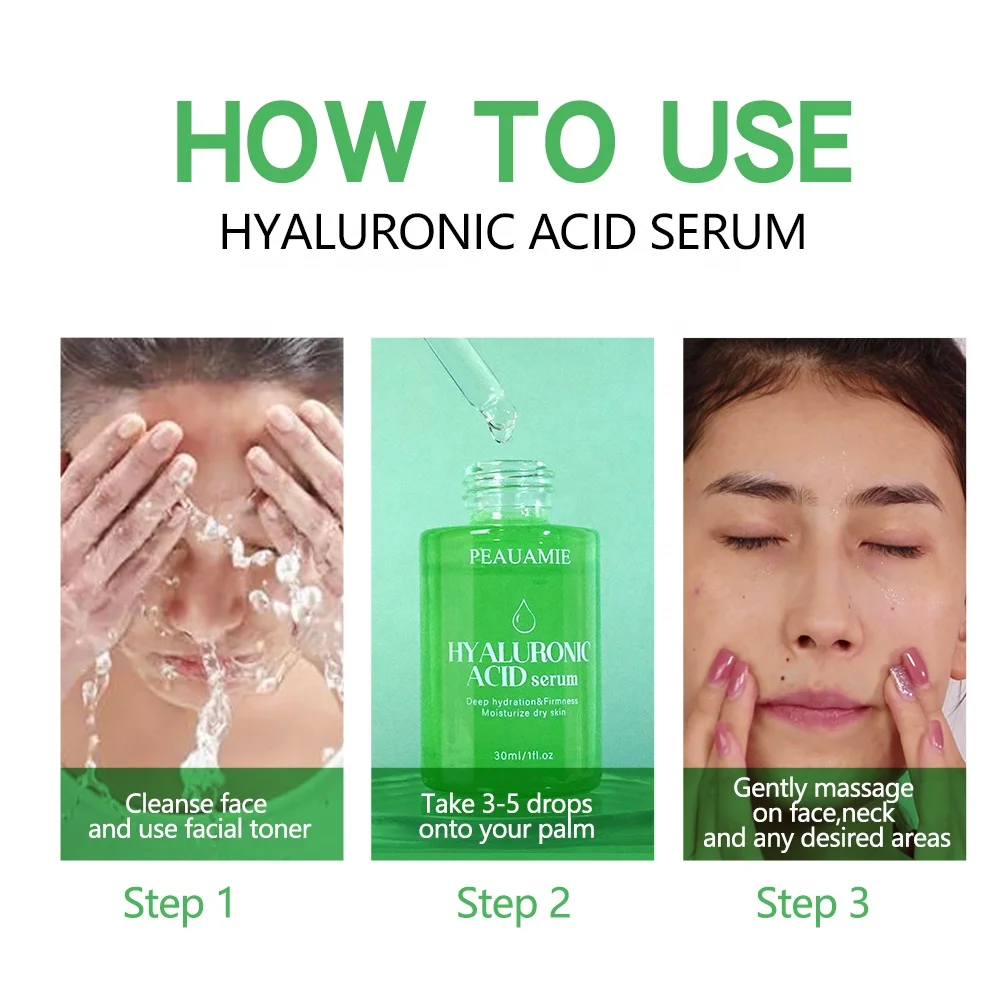 HOW TO USE
HYALURONIC ACID SERUM

Cleanse face and use facial toner

Step 1

PEAUAMIE
HYALURONIC ACID serum
Deep hydration&Firmness
Moisturize dry skin
30ml/1fl.oz

Take 3-5 drops onto your palm

Step 2

Gently massage on face,neck and any desired areas

Step 3