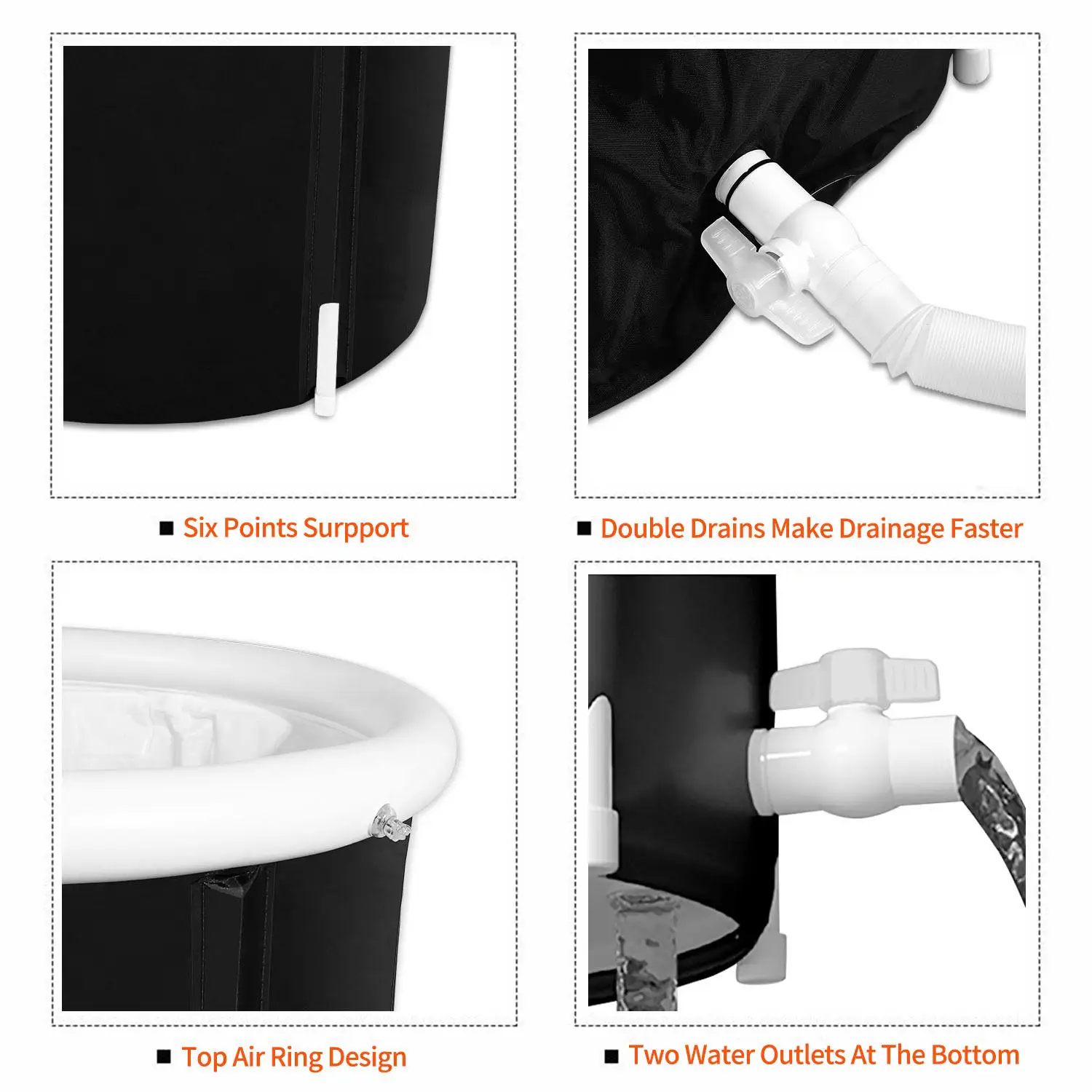 ■ Six Points Surpport

■ Double Drains Make Drainage Faster

■ Top Air Ring Design

■ Two Water Outlets At The Bottom