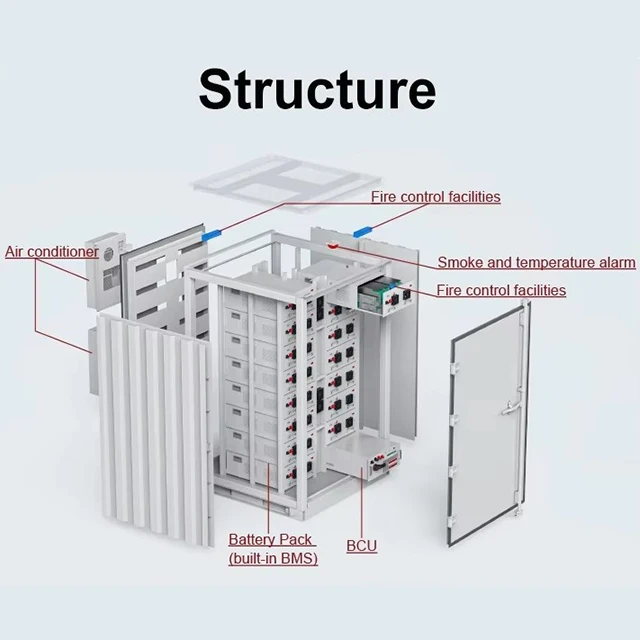 Structure

Fire control facilities

Air conditioner

Smoke and temperature alarm

Fire control facilities

Battery Pack
(built-in BMS)

BCU