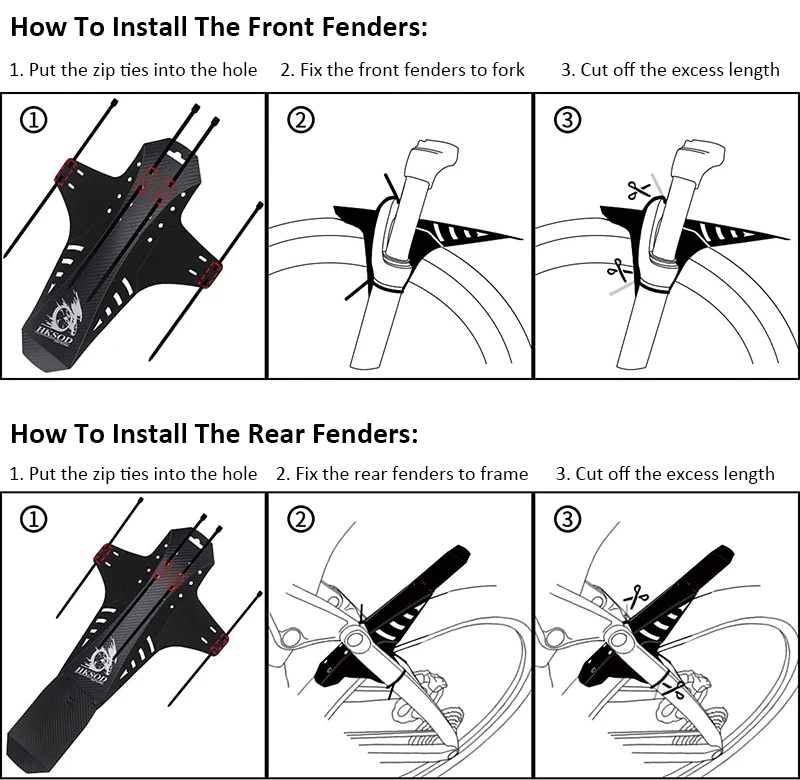 How To Install The Front Fenders:

1. Put the zip ties into the hole 2. Fix the front fenders to fork 3. Cut off the excess length

①

HKSOD

②

③

How To Install The Rear Fenders:

1. Put the zip ties into the hole 2. Fix the rear fenders to frame 3. Cut off the excess length

①

HKSOD

②

③