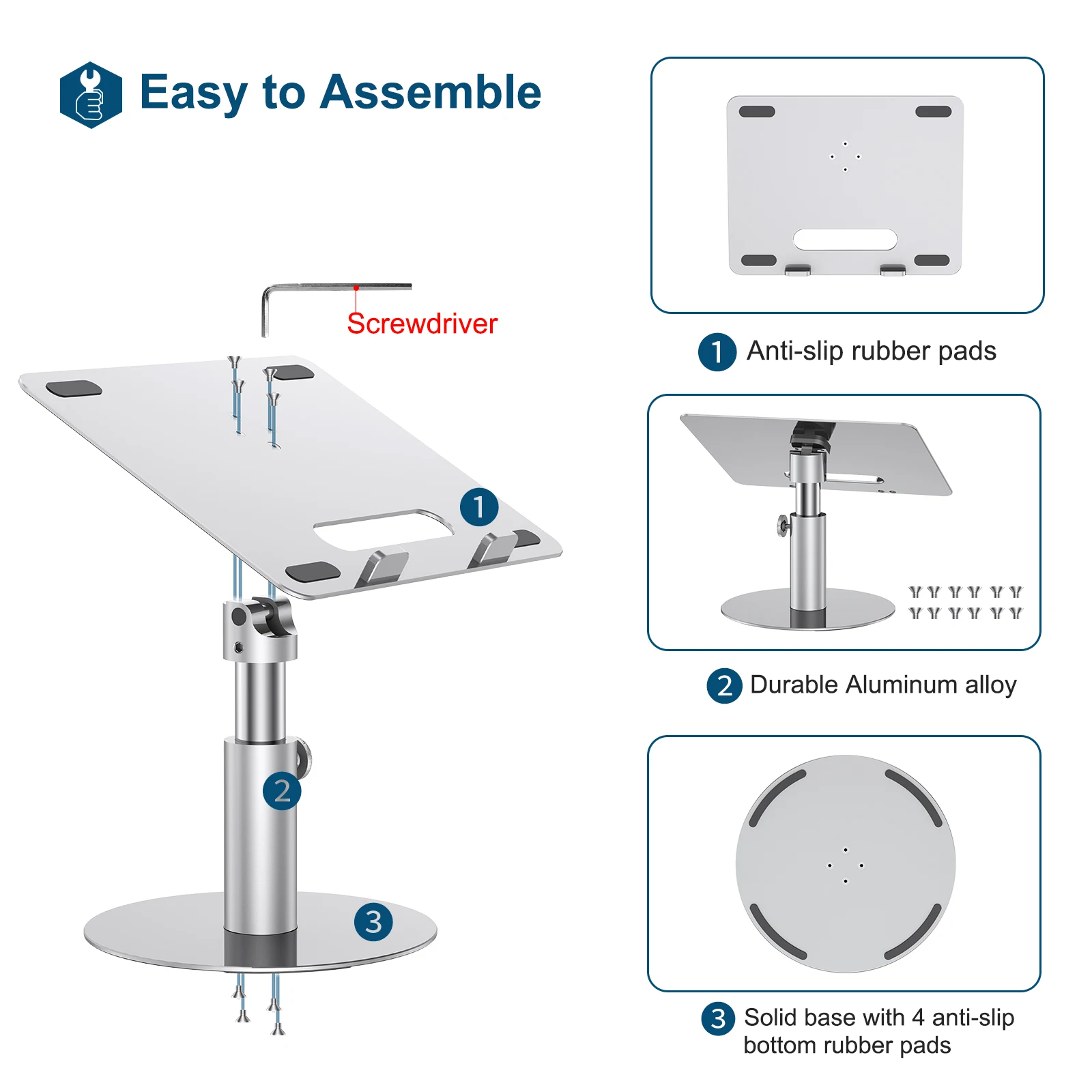 Easy to Assemble

Screwdriver

1

2

3

1 Anti-slip rubber pads

2 Durable Aluminum alloy

3 Solid base with 4 anti-slip bottom rubber pads