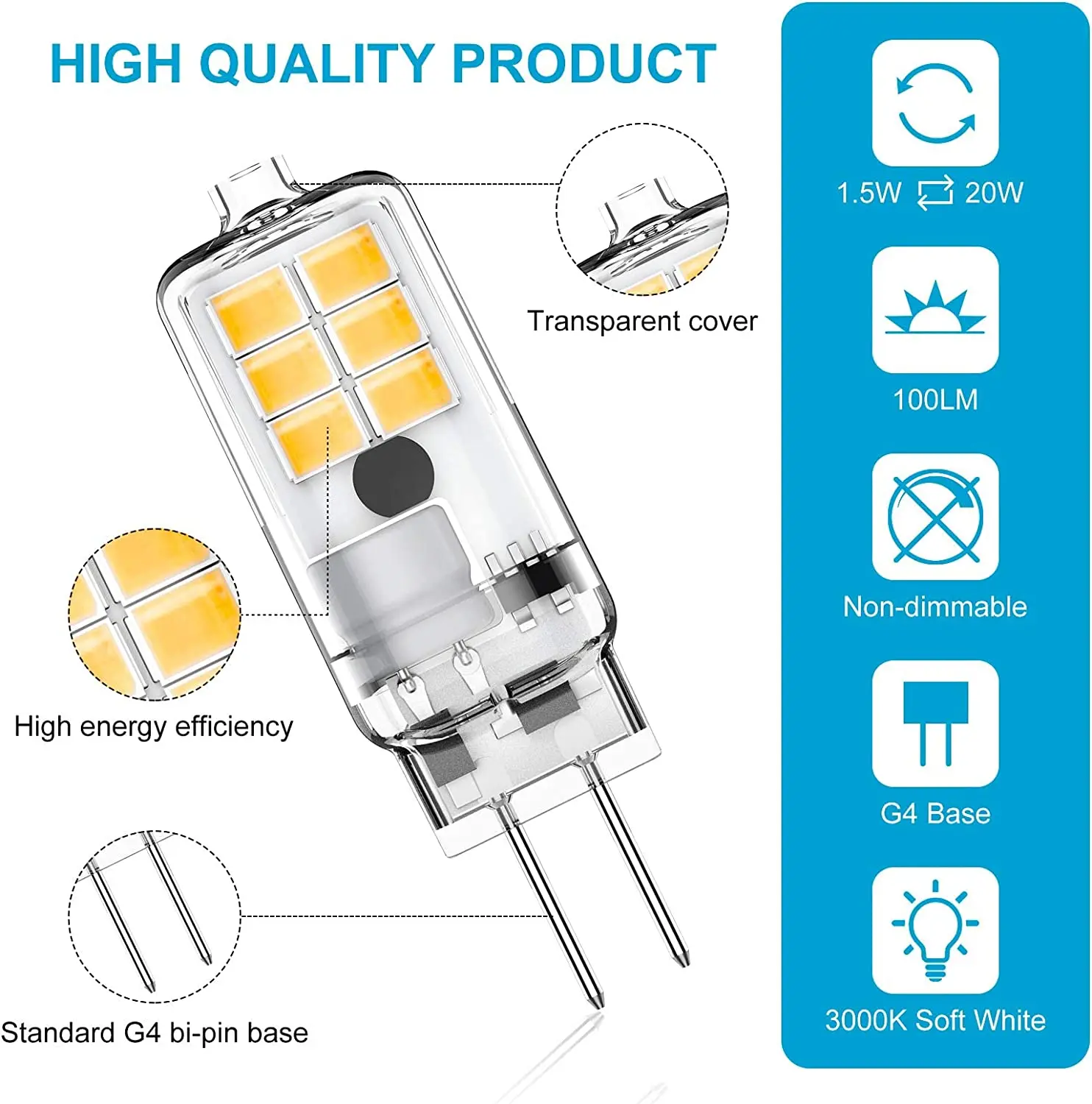 HIGH QUALITY PRODUCT

Transparent cover

High energy efficiency

Standard G4 bi-pin base

1.5W 20W

100LM

Non-dimmable

G4 Base

3000K Soft White