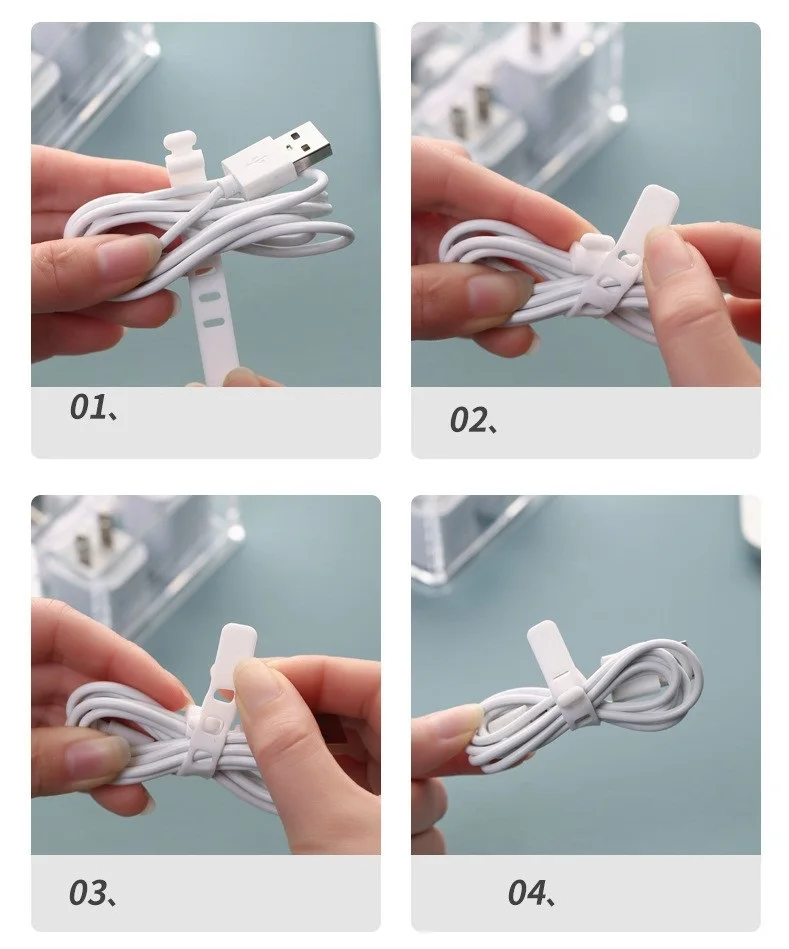 01、

02、

03、

04、