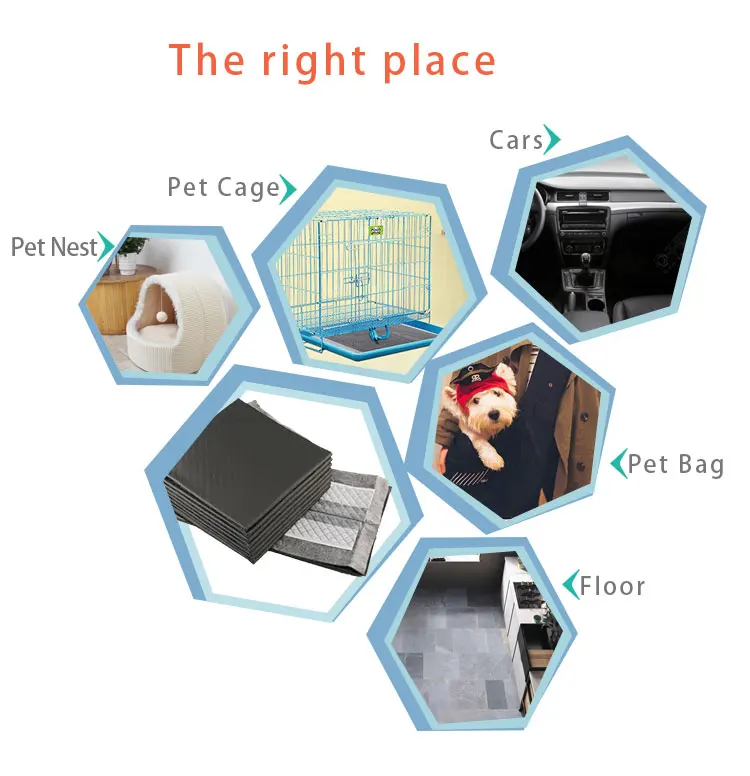 The right place

Cars

Pet Cage

Pet Nest

Pet Bag

Floor