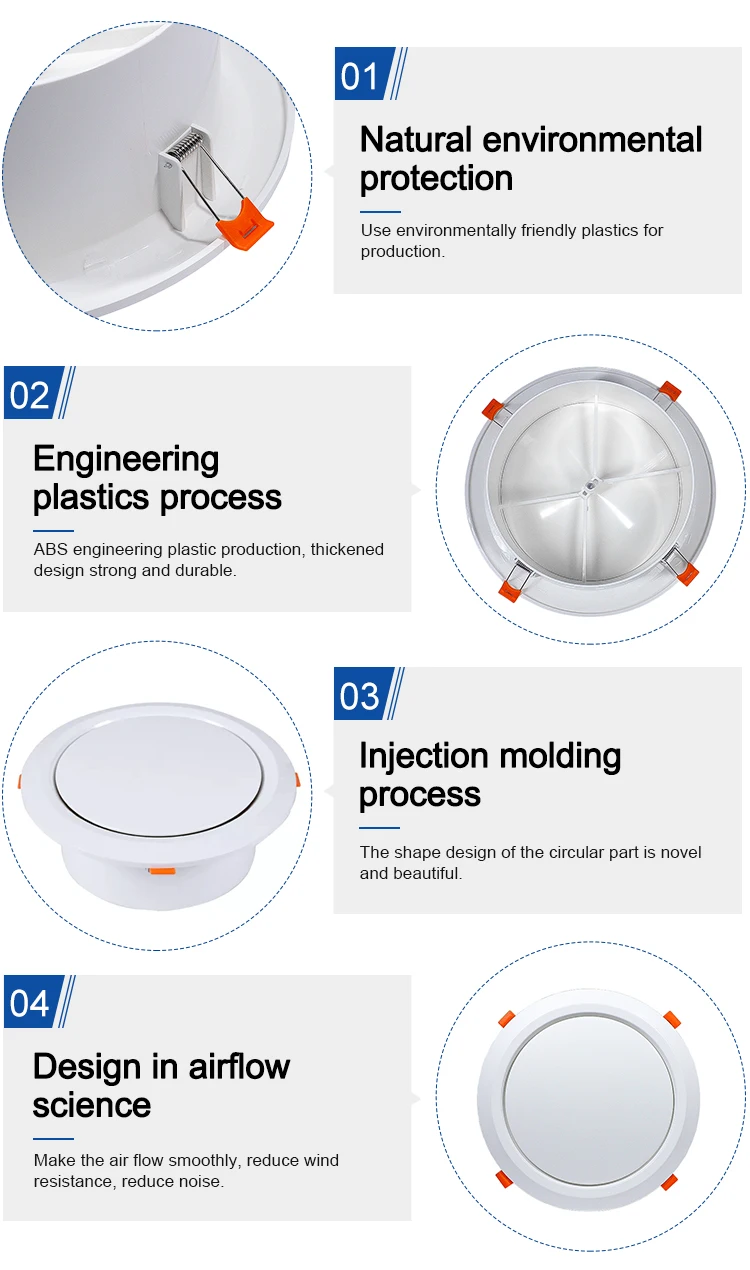 01

Natural environmental protection

Use environmentally friendly plastics for production.

02

Engineering plastics process

ABS engineering plastic production, thickened design strong and durable.

03

Injection molding process

The shape design of the circular part is novel and beautiful.

04

Design in airflow science

Make the air flow smoothly, reduce wind resistance, reduce noise.