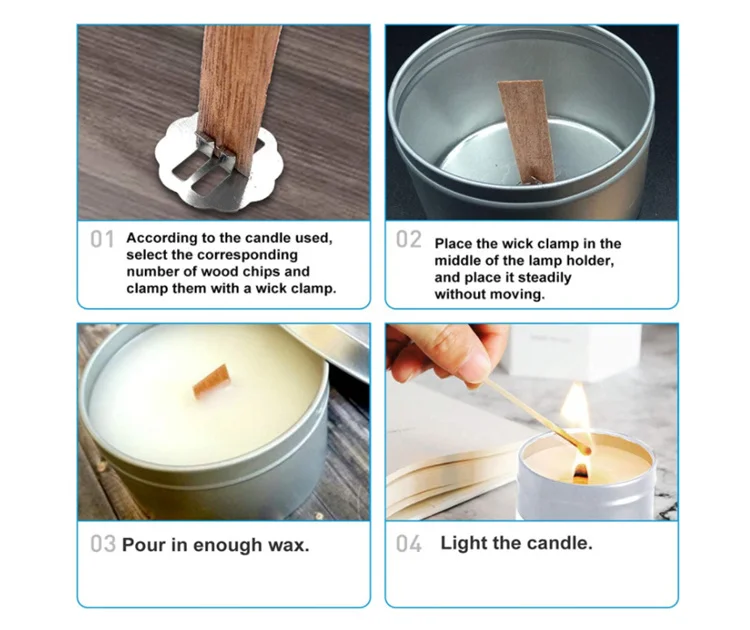 01 According to the candle used, select the corresponding number of wood chips and clamp them with a wick clamp.

02 Place the wick clamp in the middle of the lamp holder, and place it steadily without moving.

03 Pour in enough wax.

04 Light the candle.