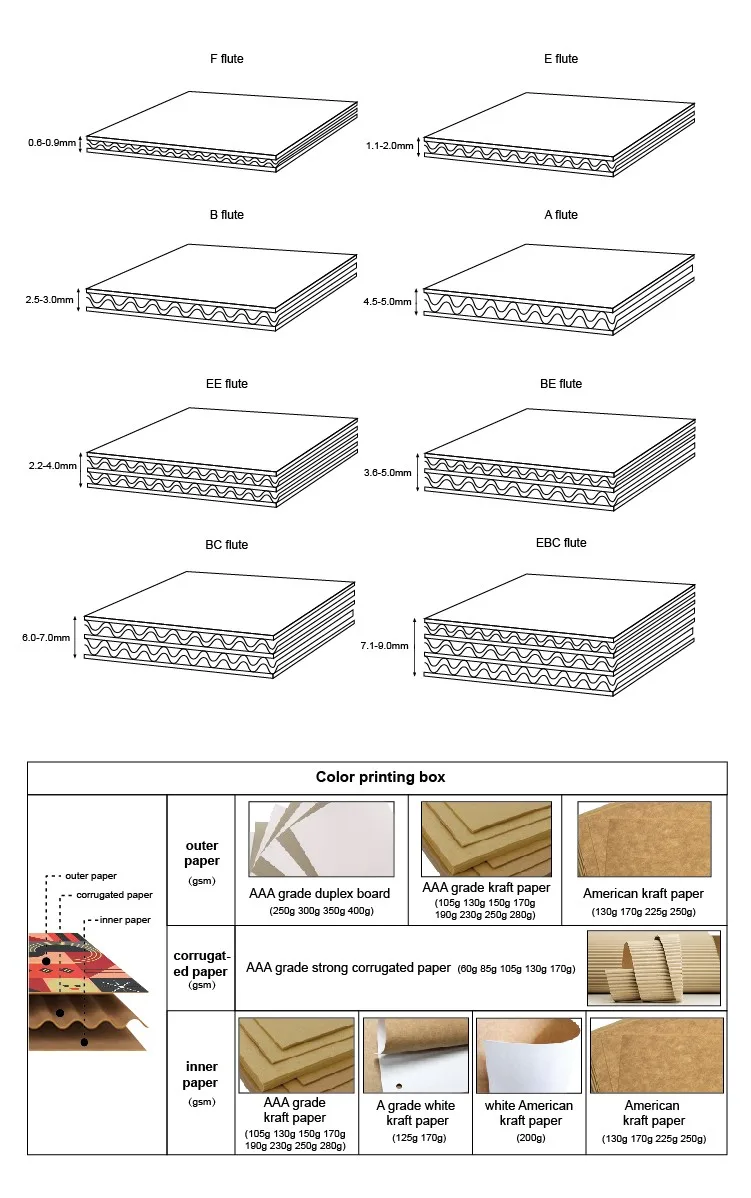 F flute

0.6-0.9mm

E flute

1.1-2.0mm

B flute

2.5-3.0mm

A flute

4.5-5.0mm

EE flute

2.2-4.0mm

BE flute

3.6-5.0mm

BC flute

6.0-7.0mm

EBC flute

7.1-9.0mm

Color printing box

outer paper
corrugated paper
inner paper

outer paper (gsm)

AAA grade duplex board (250g 300g 350g 400g)

AAA grade kraft paper (105g 130g 150g 170g 190g 230g 250g 280g)

American kraft paper (130g 170g 225g 250g)

corrugated paper (gsm)

AAA grade strong corrugated paper (60g 85g 105g 130g 170g)

inner paper (gsm)

AAA grade kraft paper (105g 130g 150g 170g 190g 230g 250g 280g)

A grade white kraft paper (125g 170g)

white American kraft paper (200g)

American kraft paper (130g 170g 225g 250g)