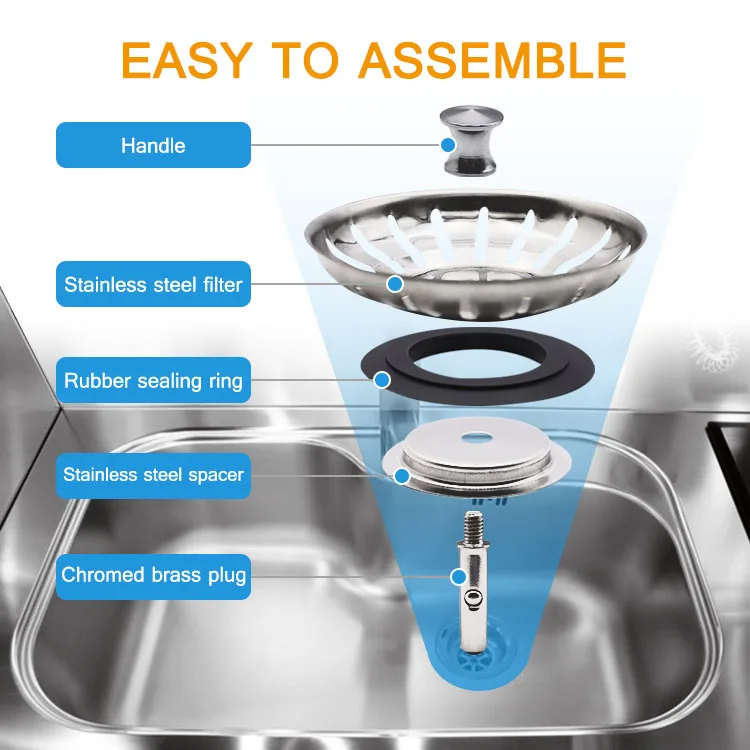 EASY TO ASSEMBLE

Handle

Stainless steel filter

Rubber sealing ring

Stainless steel spacer

Chromed brass plug