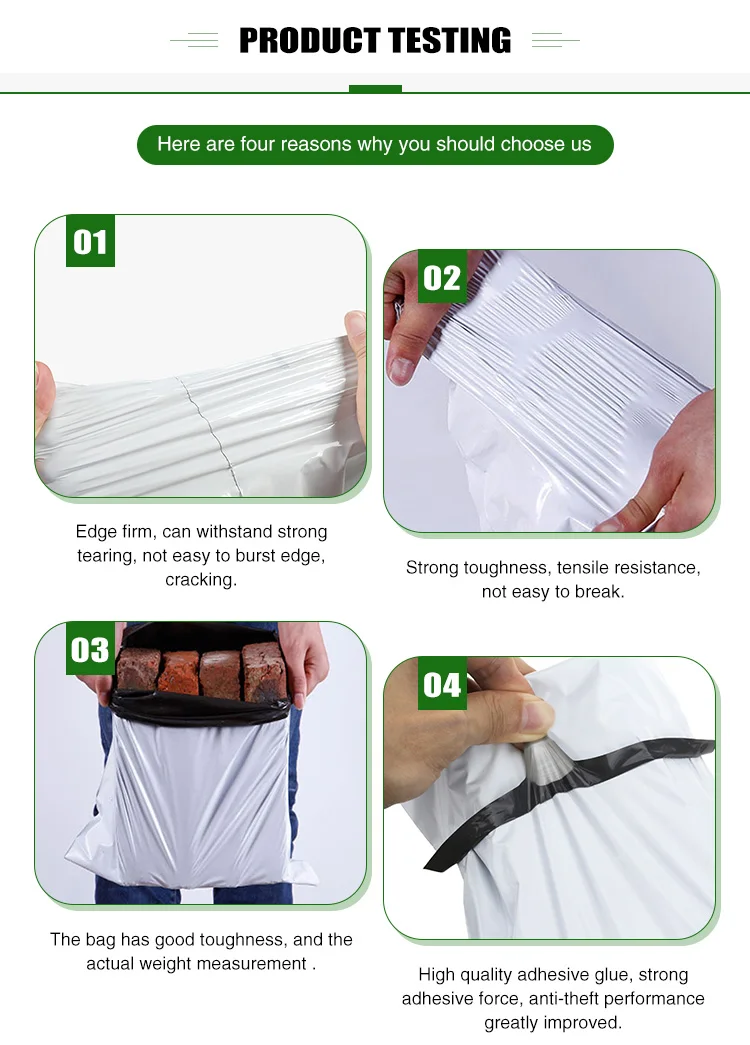 PRODUCT TESTING

Here are four reasons why you should choose us

01

Edge firm, can withstand strong tearing, not easy to burst edge, cracking.

02

Strong toughness, tensile resistance, not easy to break.

03

The bag has good toughness, and the actual weight measurement .

04

High quality adhesive glue, strong adhesive force, anti-theft performance greatly improved.