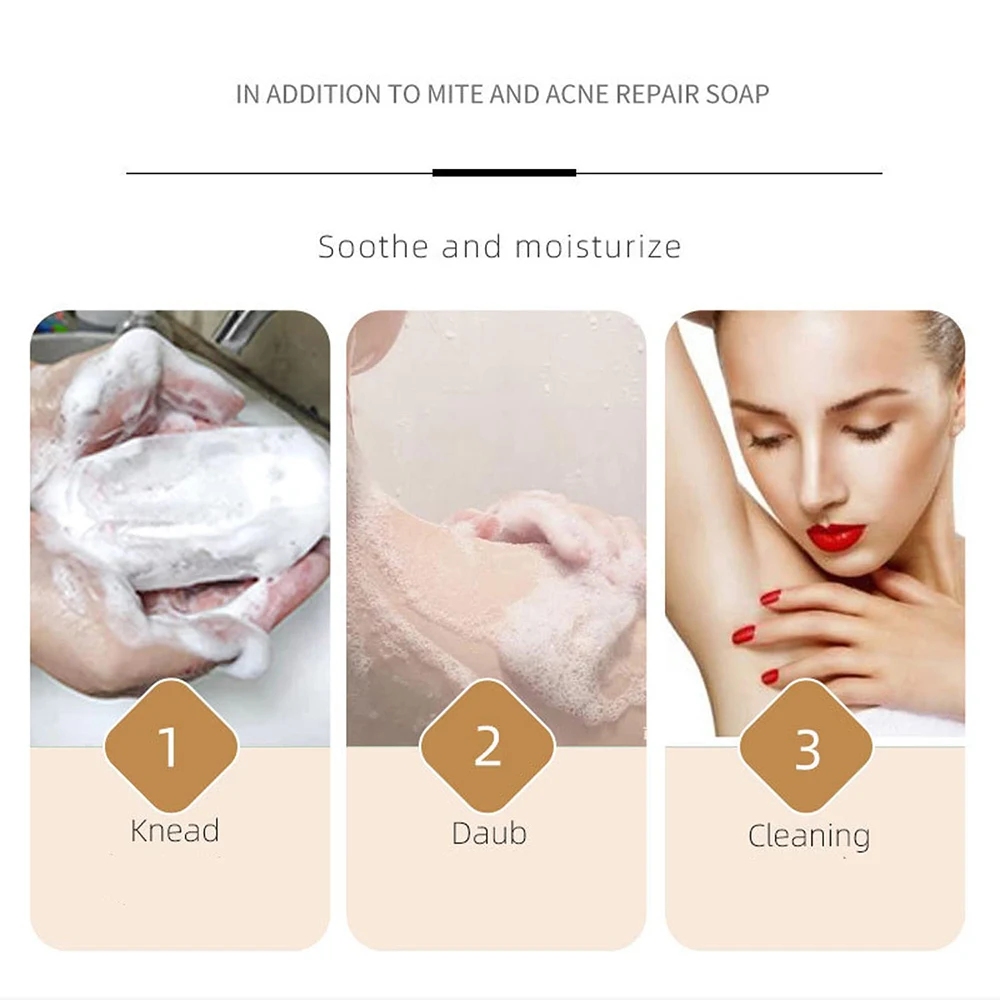 IN ADDITION TO MITE AND ACNE REPAIR SOAP

Soothe and moisturize

1
Knead

2
Daub

3
Cleaning