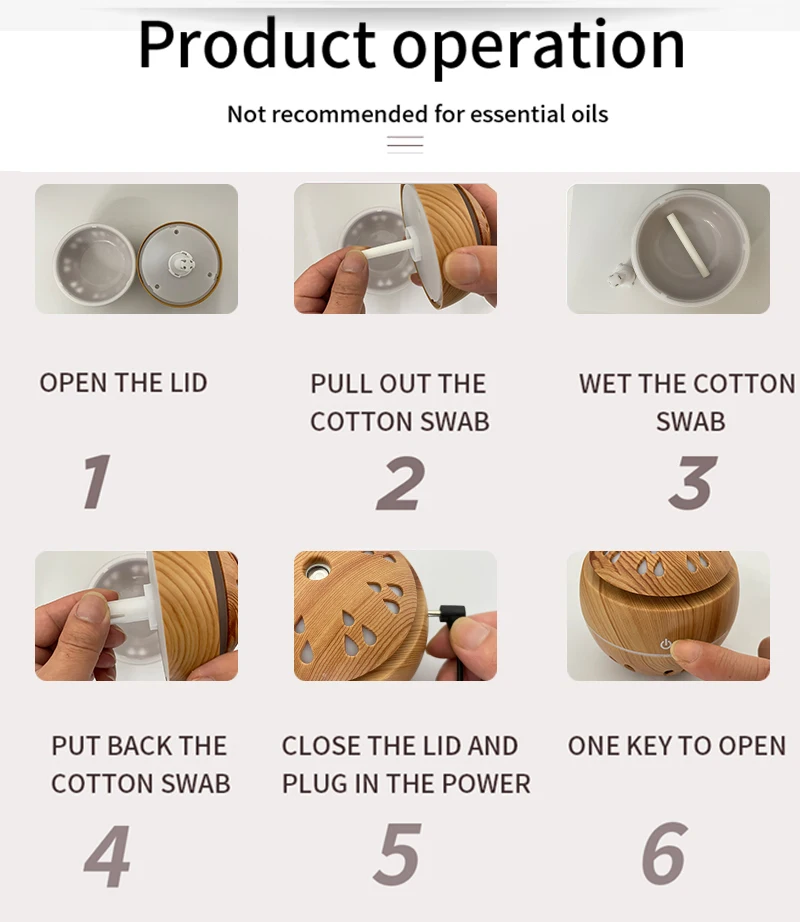 Product operation

Not recommended for essential oils

OPEN THE LID

1

PULL OUT THE COTTON SWAB

2

WET THE COTTON SWAB

3

PUT BACK THE COTTON SWAB

4

CLOSE THE LID AND PLUG IN THE POWER

5

ONE KEY TO OPEN

6