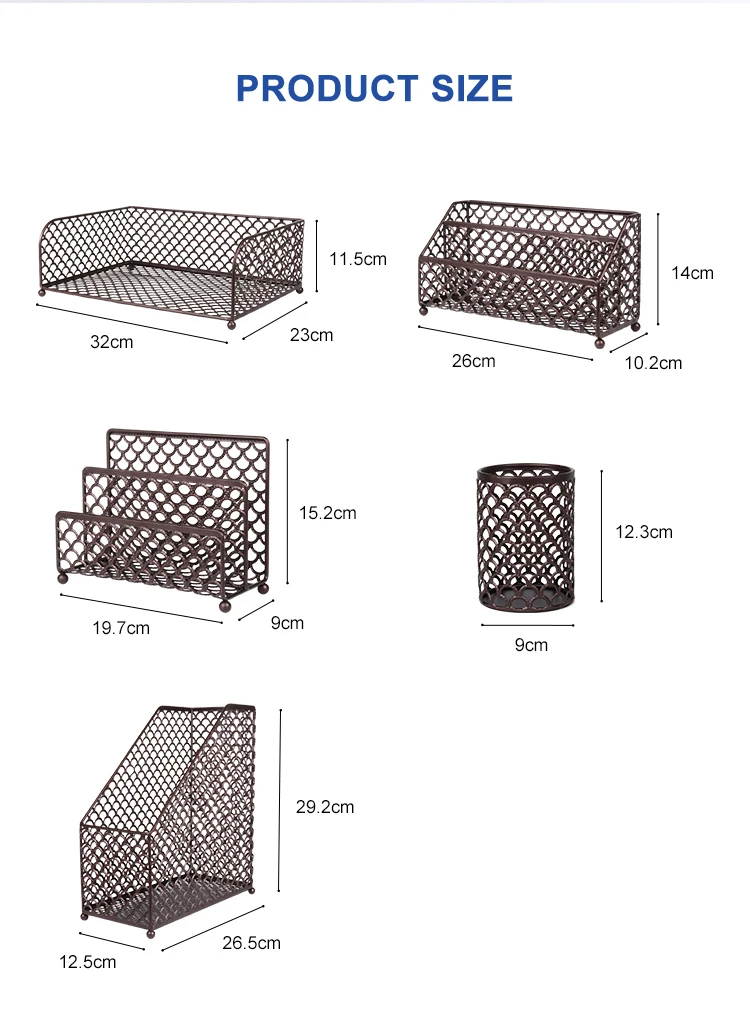 PRODUCT SIZE

11.5cm
32cm
23cm

14cm
26cm
10.2cm

15.2cm
19.7cm
9cm

12.3cm
9cm

29.2cm
12.5cm
26.5cm