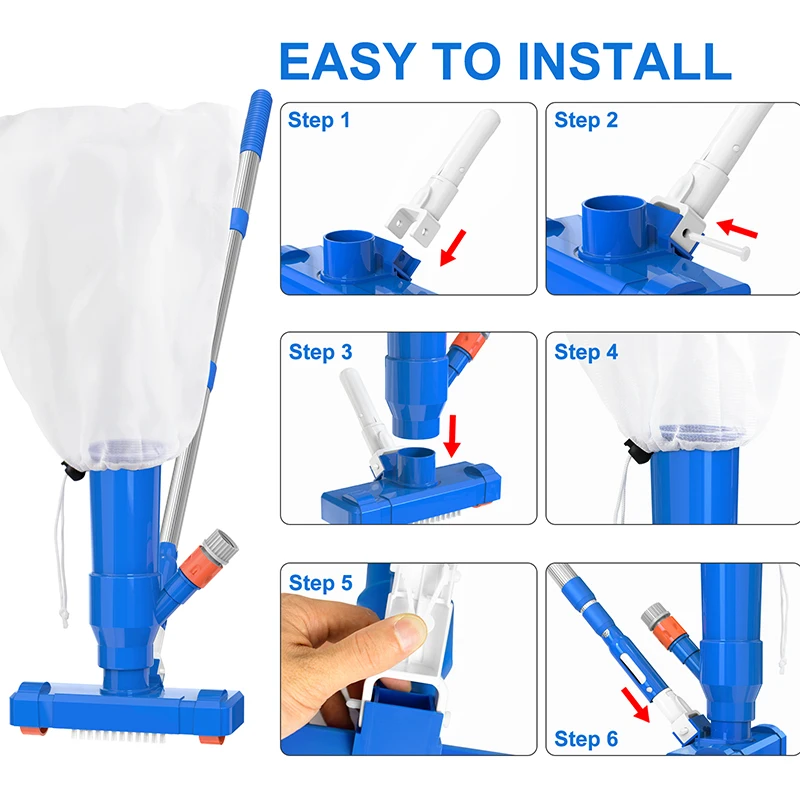 EASY TO INSTALL

Step 1

Step 2

Step 3

Step 4

Step 5

Step 6