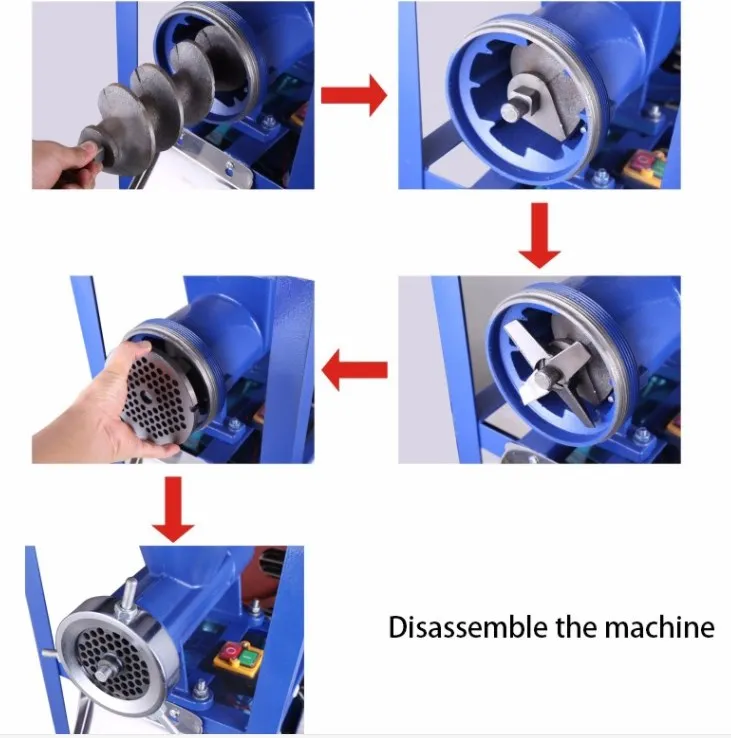 Disassemble the machine