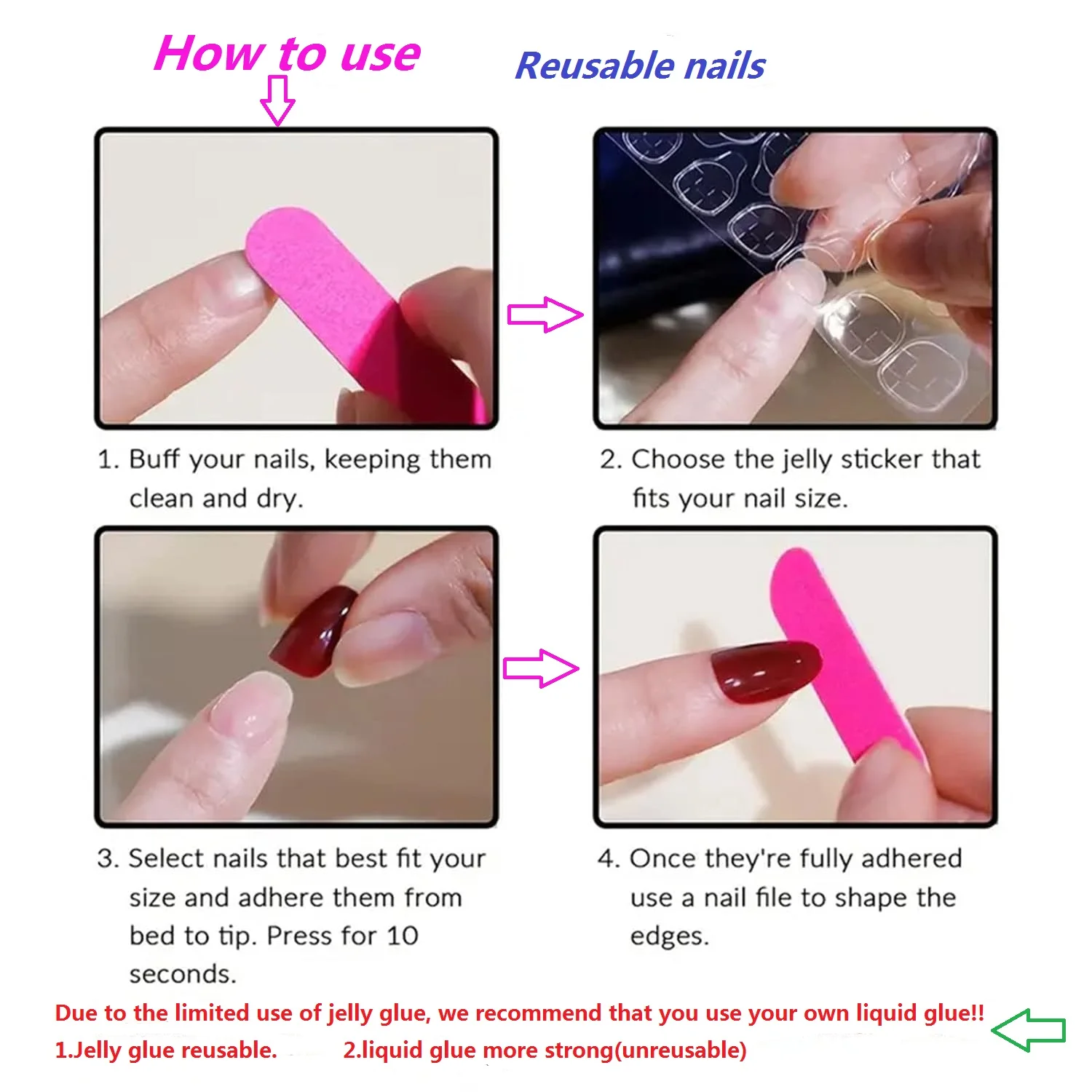 How to use

Reusable nails

1. Buff your nails, keeping them clean and dry.

2. Choose the jelly sticker that fits your nail size.

3. Select nails that best fit your size and adhere them from bed to tip. Press for 10 seconds.

4. Once they're fully adhered use a nail file to shape the edges.

Due to the limited use of jelly glue, we recommend that you use your own liquid glue!!

1.Jelly glue reusable. 2.liquid glue more strong(unreusable)