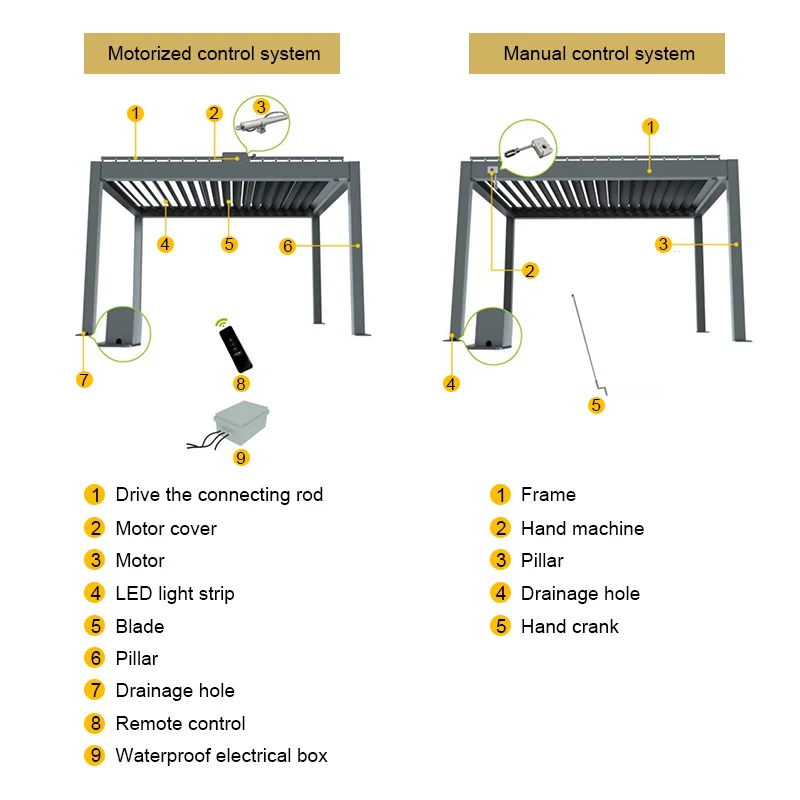 Motorized control system

1 2 3 4 5 6 7 8 9

1 Drive the connecting rod
2 Motor cover
3 Motor
4 LED light strip
5 Blade
6 Pillar
7 Drainage hole
8 Remote control
9 Waterproof electrical box

Manual control system

1 2 3 4 5

1 Frame
2 Hand machine
3 Pillar
4 Drainage hole
5 Hand crank